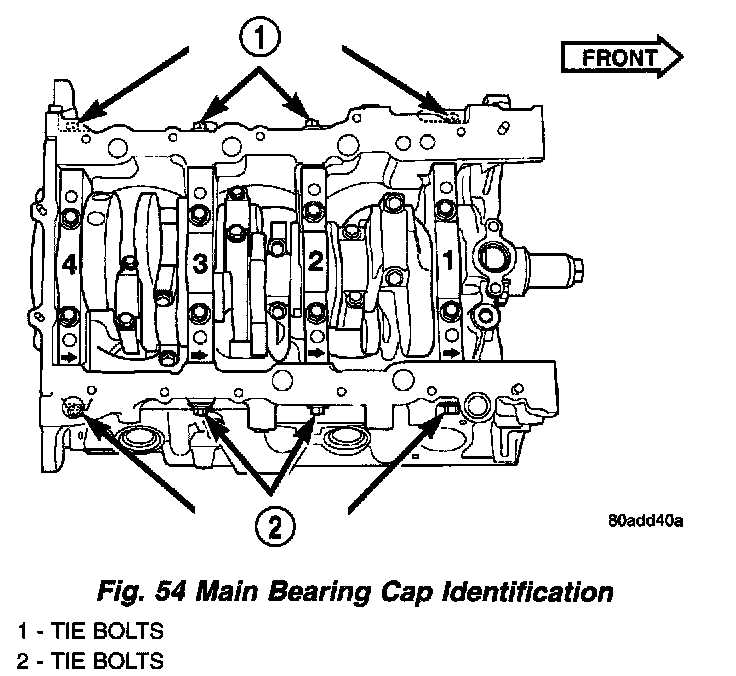 1

FRONT

4

3

2

1

2

80add40a

Fig. 54 Main Bearing Cap Identification

1 - TIE BOLTS
2 - TIE BOLTS