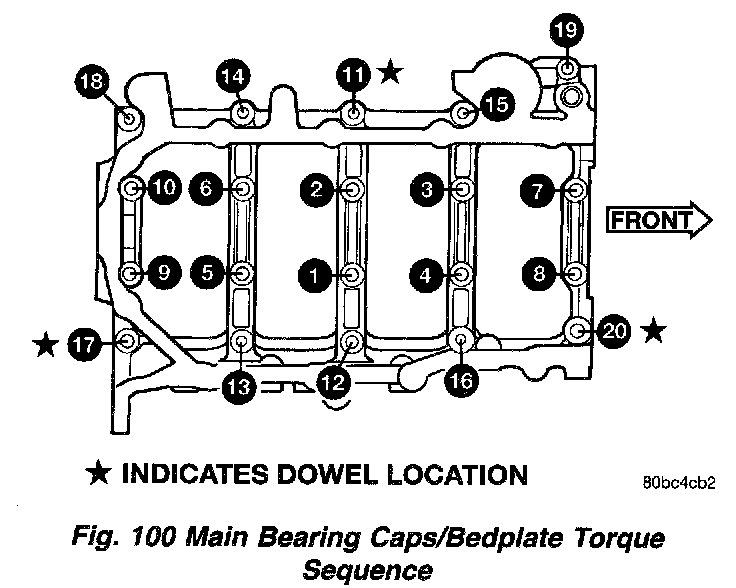 19
18
14
11 ★
15
10
6
2
3
7
FRONT
9
5
1
4
8
★ 17
20 ★
13
12
16

★ INDICATES DOWEL LOCATION

80bc4cb2

Fig. 100 Main Bearing Caps/Bedplate Torque Sequence