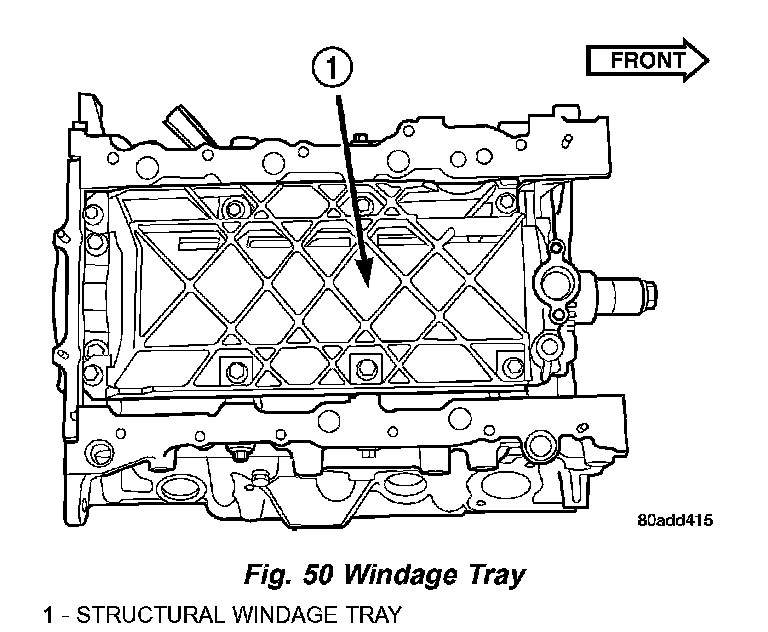 FRONT

1

80add415

Fig. 50 Windage Tray

1 - STRUCTURAL WINDAGE TRAY