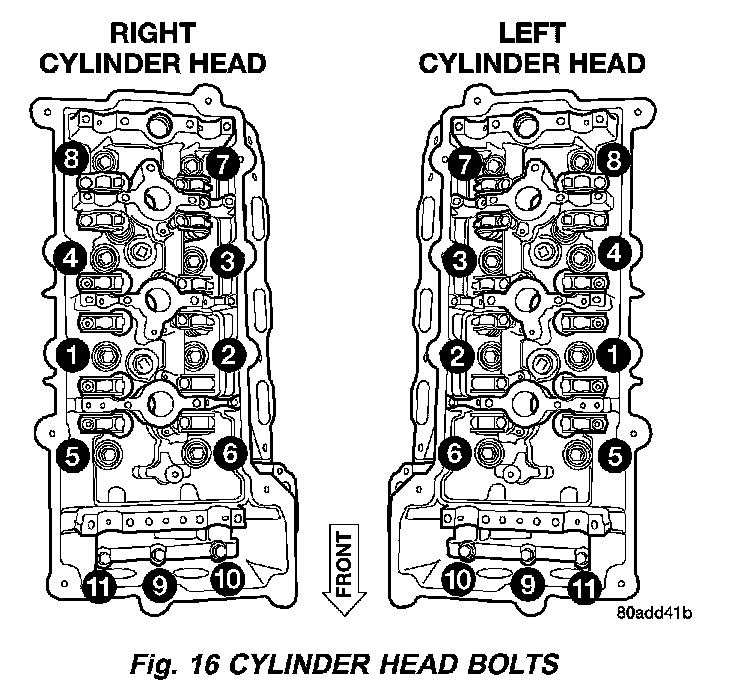 RIGHT CYLINDER HEAD

8 7
4 3
1 2
5 6
11 9 10

LEFT CYLINDER HEAD

7 8
3 4
2 1
6 5
10 9 11

FRONT

80add41b

Fig. 16 CYLINDER HEAD BOLTS