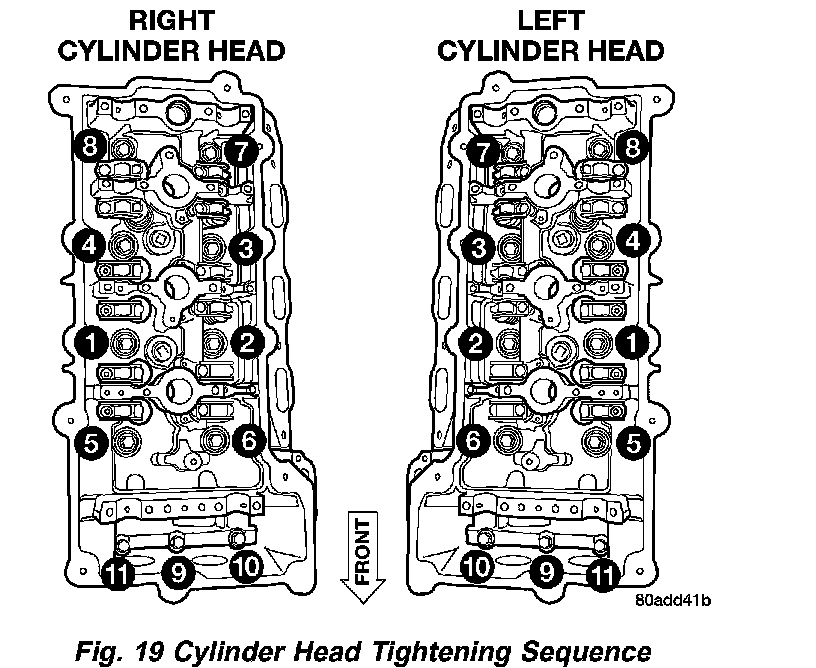 RIGHT CYLINDER HEAD

8
7
4
3
1
2
5
6
11
9
10

LEFT CYLINDER HEAD

7
8
3
4
2
1
6
5
10
9
11

FRONT

80add41b

Fig. 19 Cylinder Head Tightening Sequence