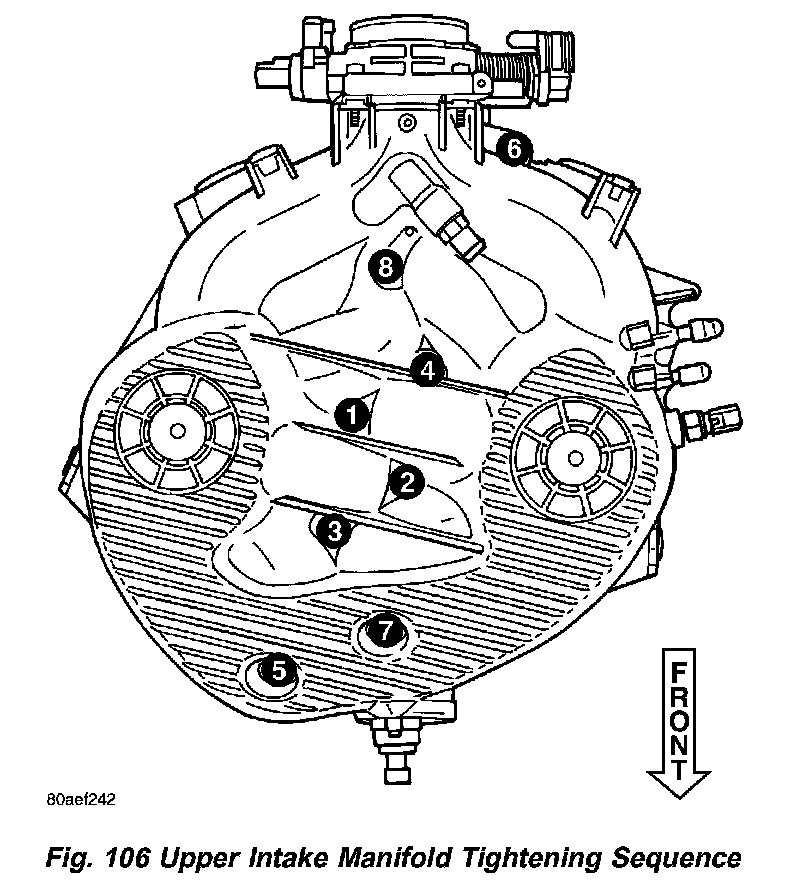 6
8
4
1
2
3
7
5
FRONT
80aef242

Fig. 106 Upper Intake Manifold Tightening Sequence