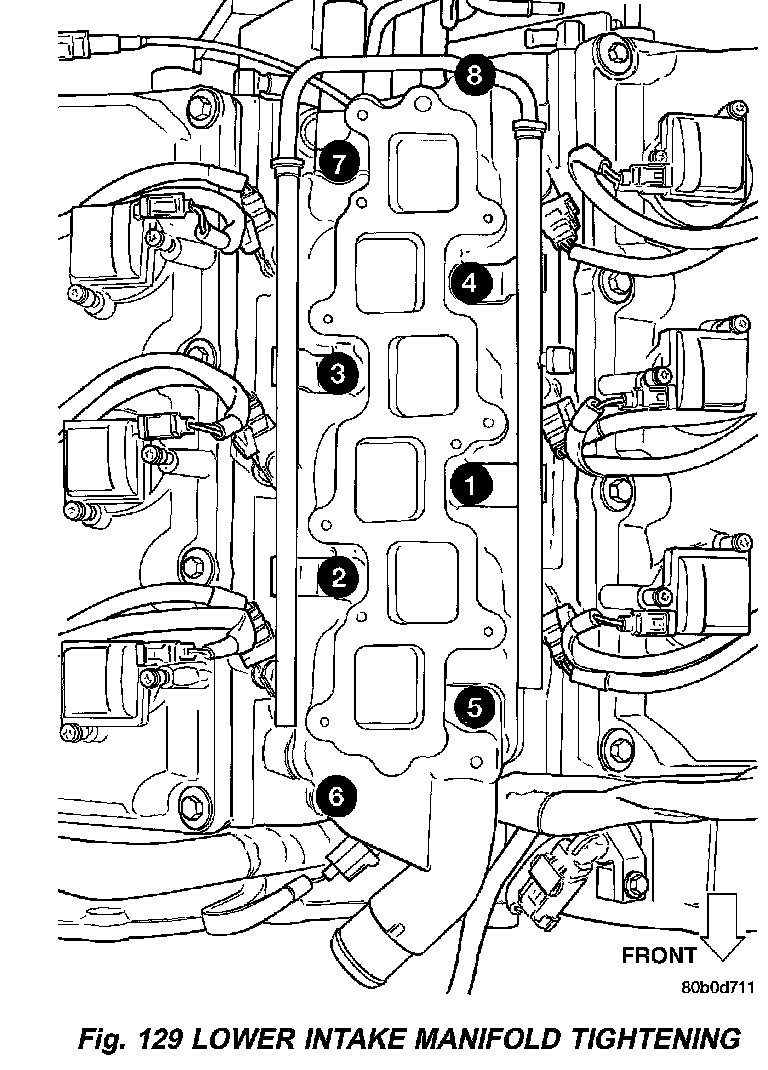 8
7
4
3
1
2
5
6
FRONT
80b0d711
Fig. 129 LOWER INTAKE MANIFOLD TIGHTENING