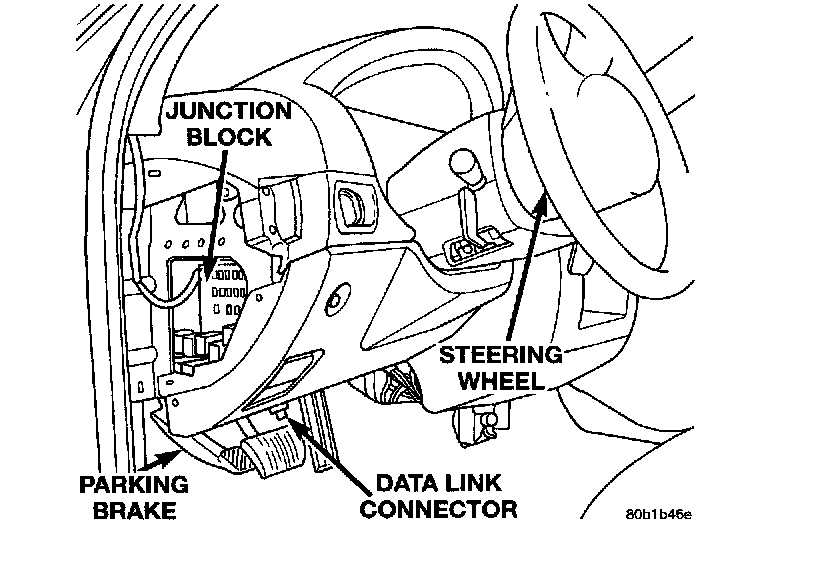 JUNCTION BLOCK

STEERING WHEEL

PARKING BRAKE

DATA LINK CONNECTOR

80b1b46e