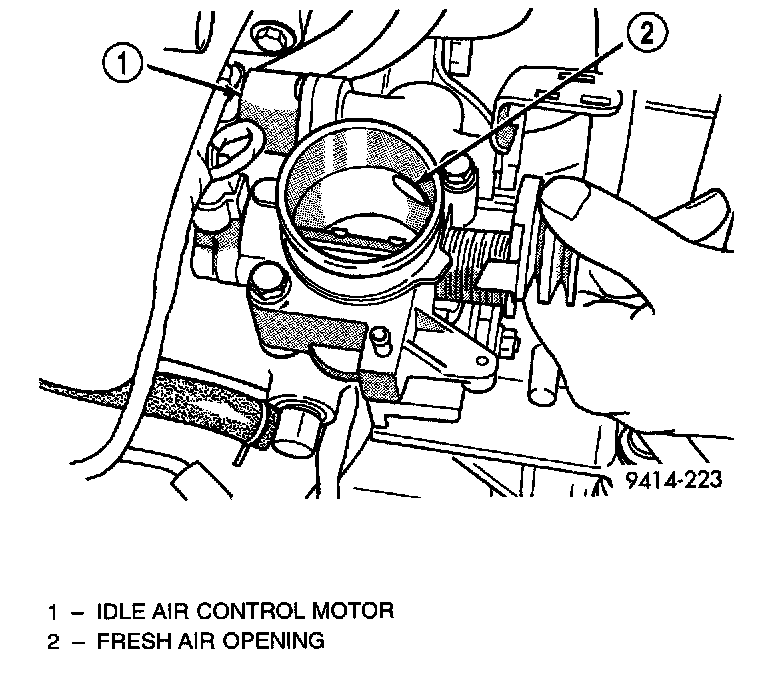 1

2

9414-223

1 – IDLE AIR CONTROL MOTOR
2 – FRESH AIR OPENING