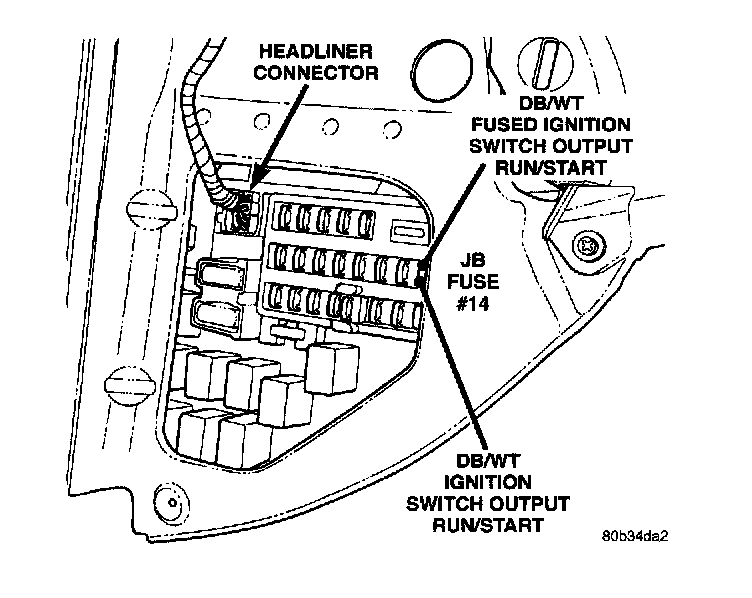 HEADLINER CONNECTOR

DB/WT FUSED IGNITION SWITCH OUTPUT RUN/START

JB FUSE #14

DB/WT IGNITION SWITCH OUTPUT RUN/START

80b34da2