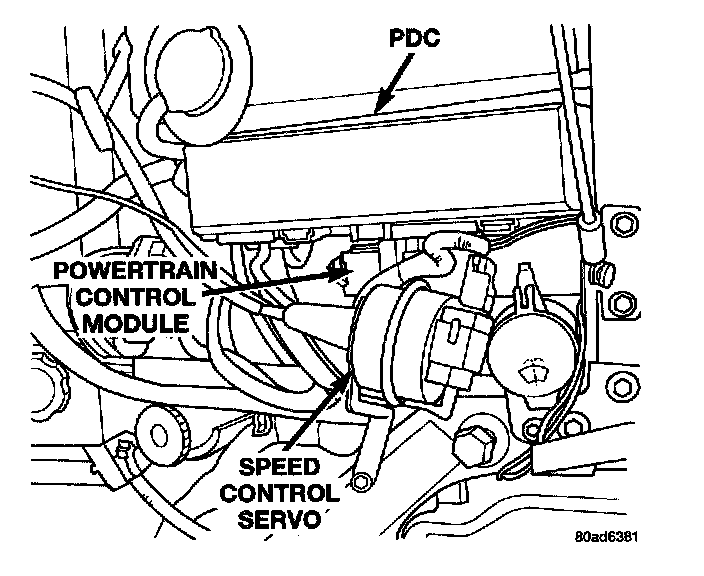 PDC

POWERTRAIN CONTROL MODULE

SPEED CONTROL SERVO

80ad6381