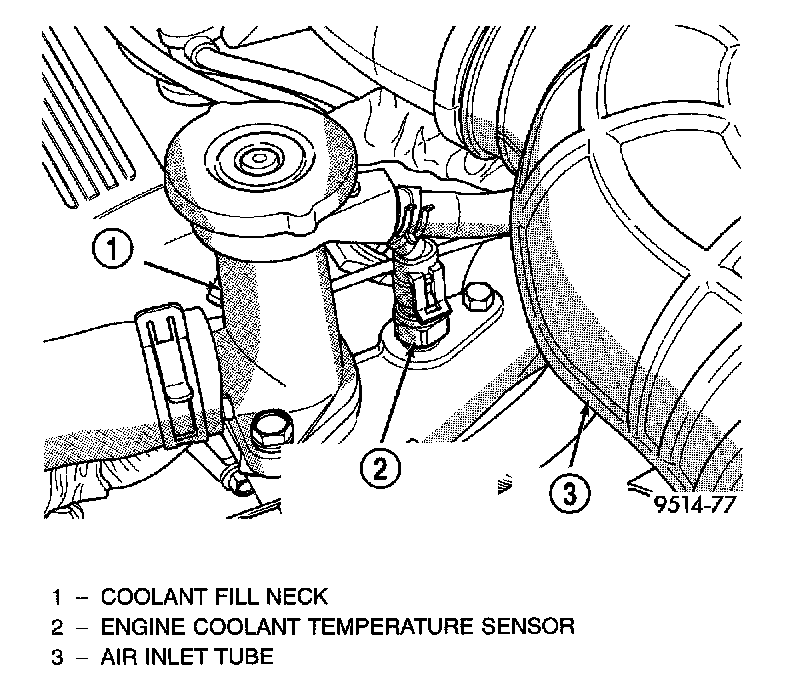 1

2

3

9514-77

1 – COOLANT FILL NECK
2 – ENGINE COOLANT TEMPERATURE SENSOR
3 – AIR INLET TUBE