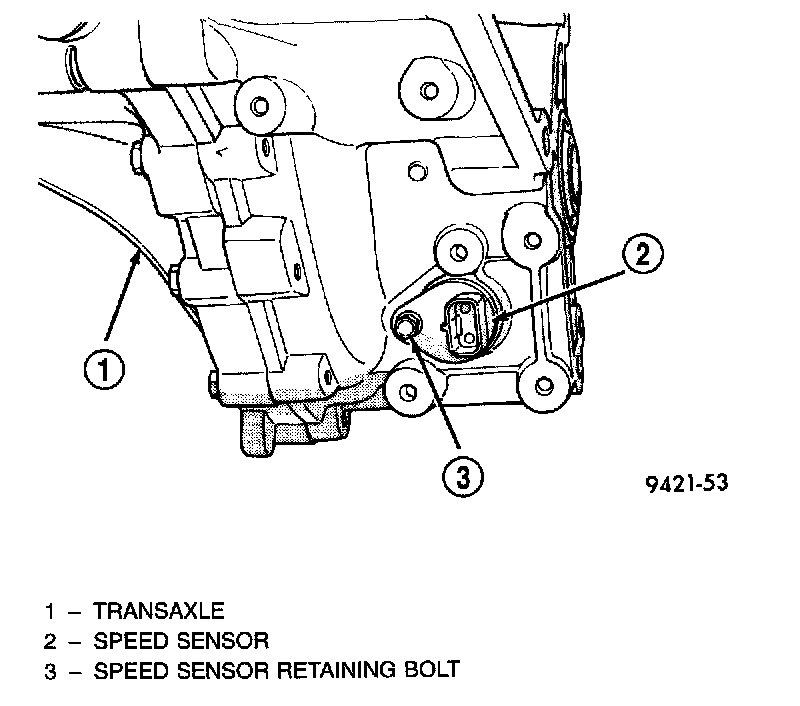 2

1

3

9421-53

1 – TRANSAXLE
2 – SPEED SENSOR
3 – SPEED SENSOR RETAINING BOLT