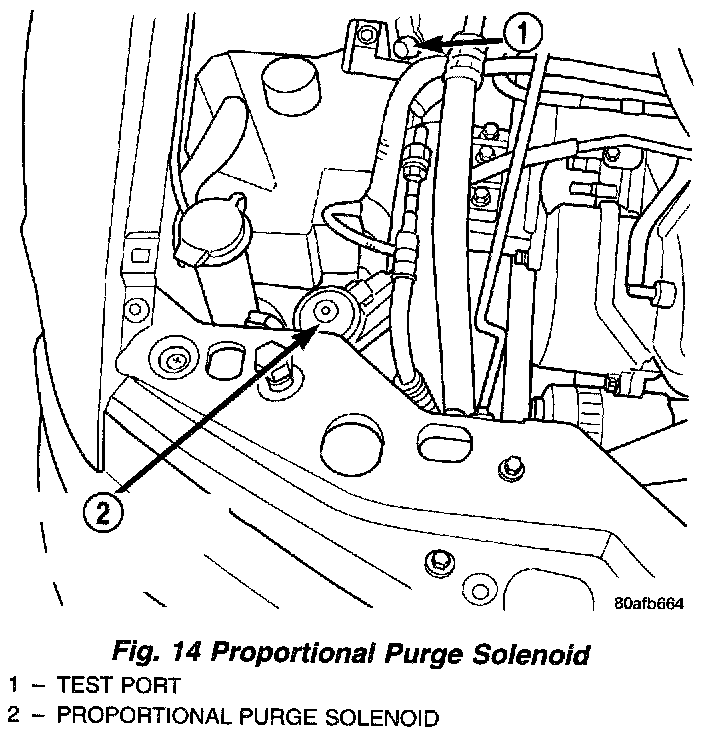 1

2

80afb664

Fig. 14 Proportional Purge Solenoid

1 – TEST PORT

2 – PROPORTIONAL PURGE SOLENOID