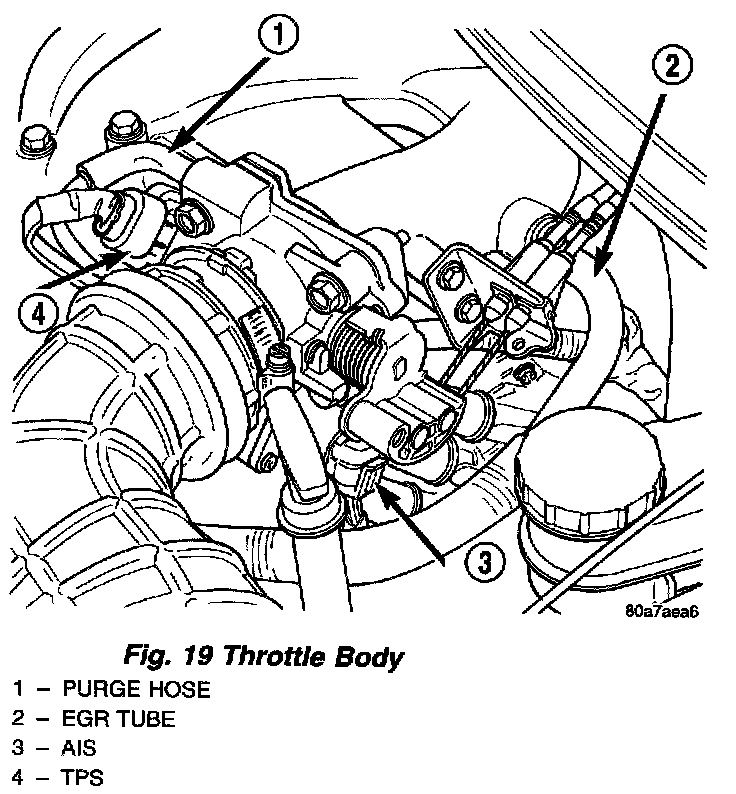 1
2
4
3
80a7aea6

Fig. 19 Throttle Body
1 – PURGE HOSE
2 – EGR TUBE
3 – AIS
4 – TPS