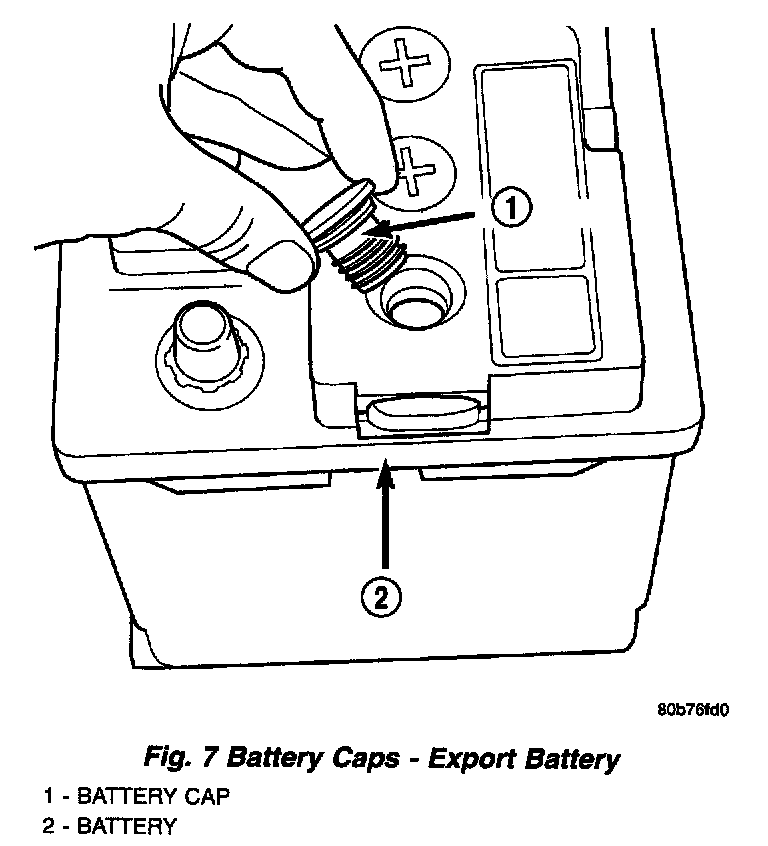 1

2

80b76fd0

Fig. 7 Battery Caps - Export Battery

1 - BATTERY CAP
2 - BATTERY