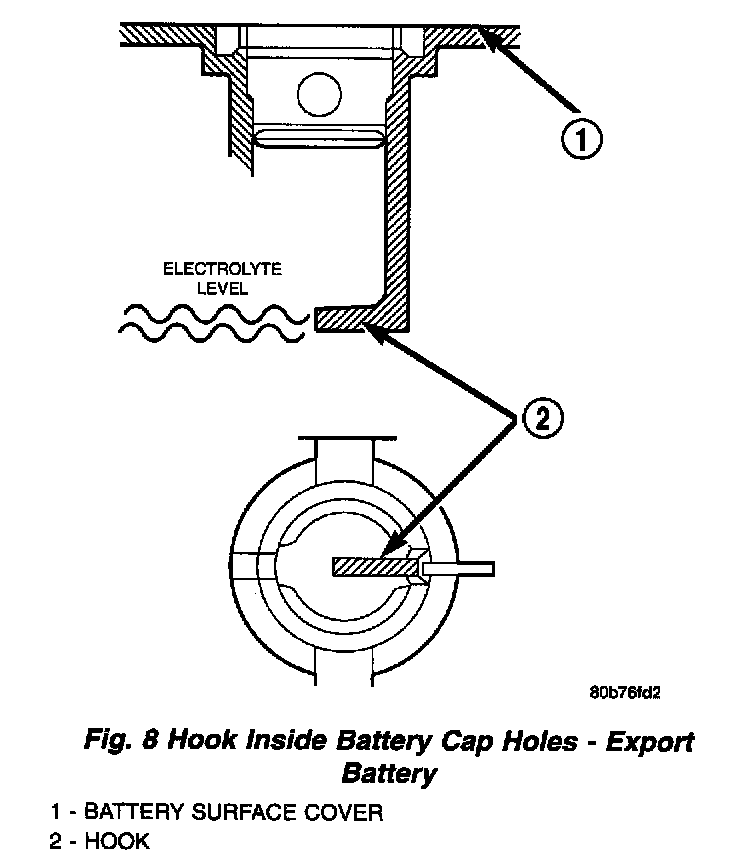 1

ELECTROLYTE LEVEL

2

80b76fd2

Fig. 8 Hook Inside Battery Cap Holes - Export Battery

1 - BATTERY SURFACE COVER
2 - HOOK