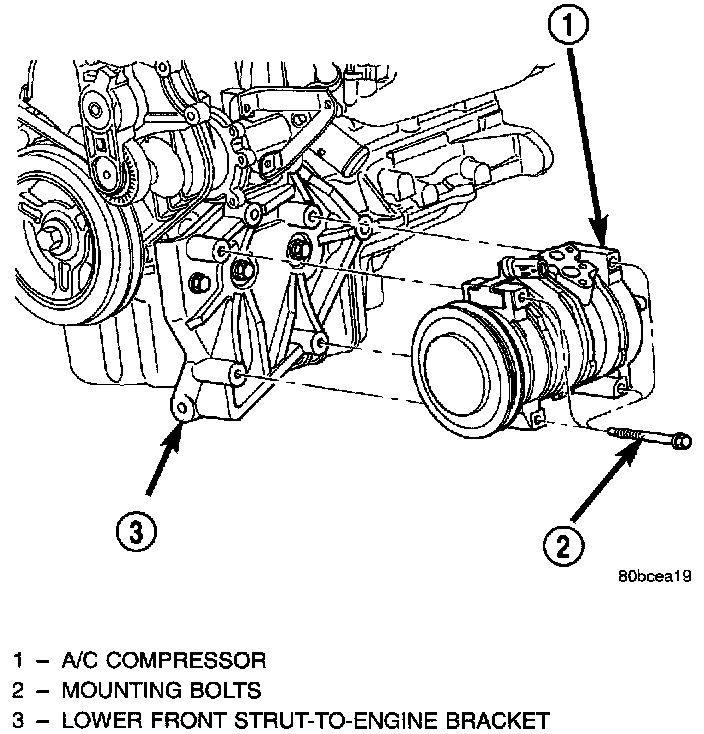 1

3

2

80bcea19

1 – A/C COMPRESSOR
2 – MOUNTING BOLTS
3 – LOWER FRONT STRUT-TO-ENGINE BRACKET