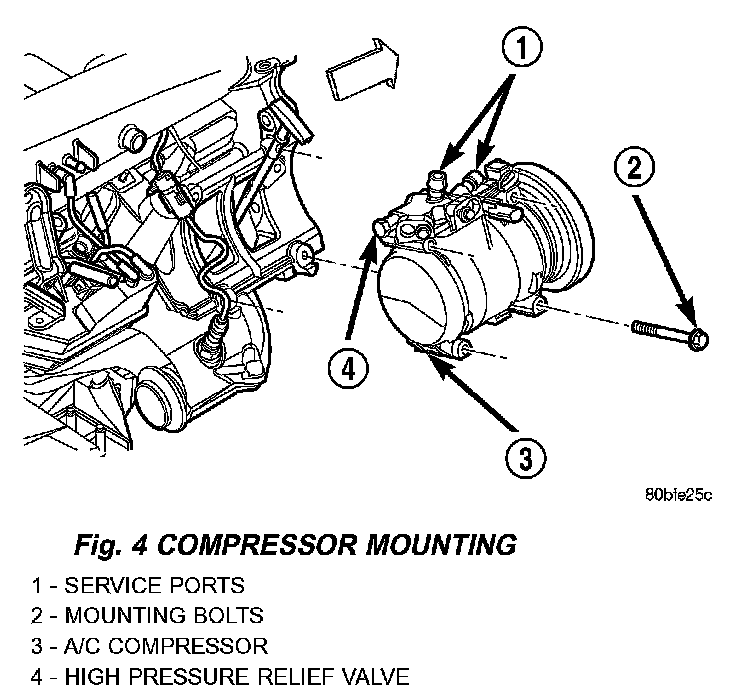 1

2

4

3

80bie25c

Fig. 4 COMPRESSOR MOUNTING

1 - SERVICE PORTS
2 - MOUNTING BOLTS
3 - A/C COMPRESSOR
4 - HIGH PRESSURE RELIEF VALVE