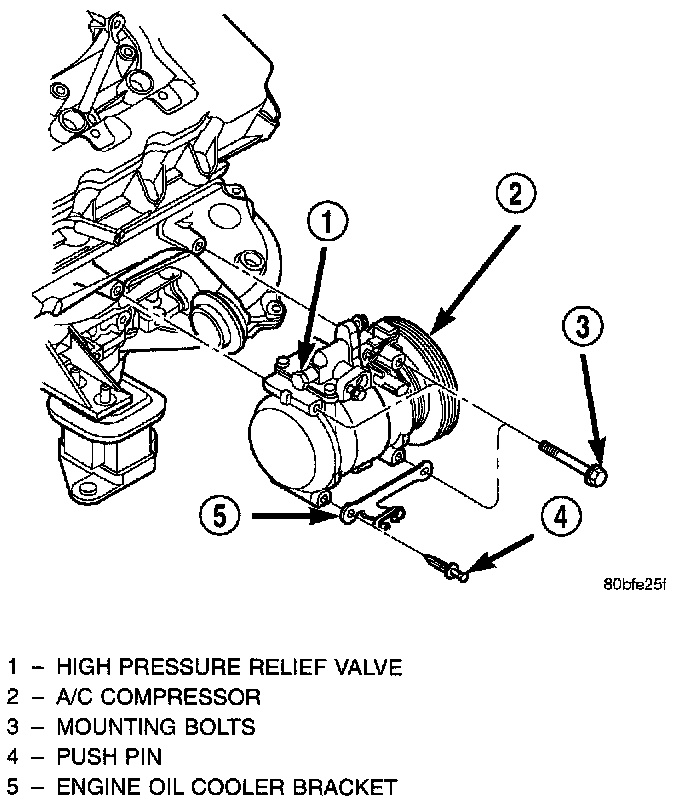 2

1

3

5

4

80bfe25f

1 – HIGH PRESSURE RELIEF VALVE
2 – A/C COMPRESSOR
3 – MOUNTING BOLTS
4 – PUSH PIN
5 – ENGINE OIL COOLER BRACKET