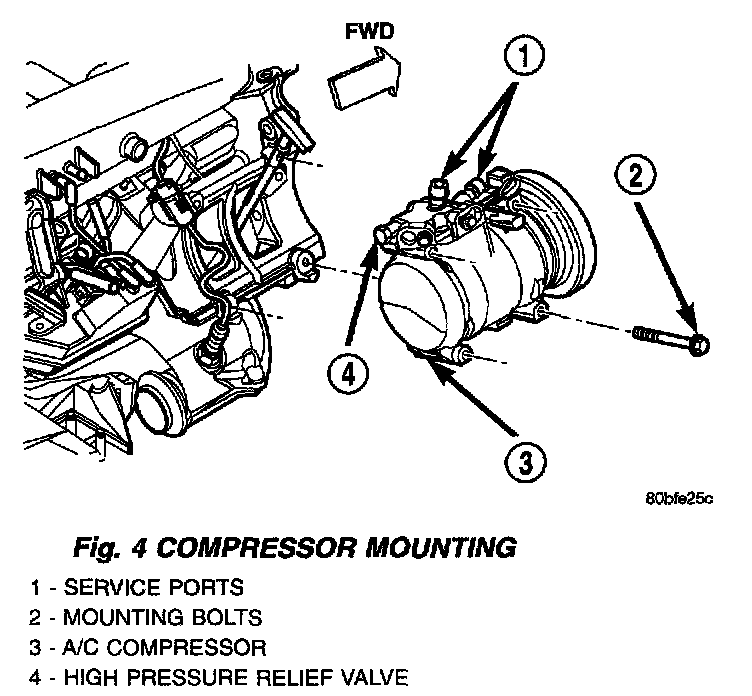 FWD

1

2

4

3

80bfe25c

Fig. 4 COMPRESSOR MOUNTING

1 - SERVICE PORTS
2 - MOUNTING BOLTS
3 - A/C COMPRESSOR
4 - HIGH PRESSURE RELIEF VALVE