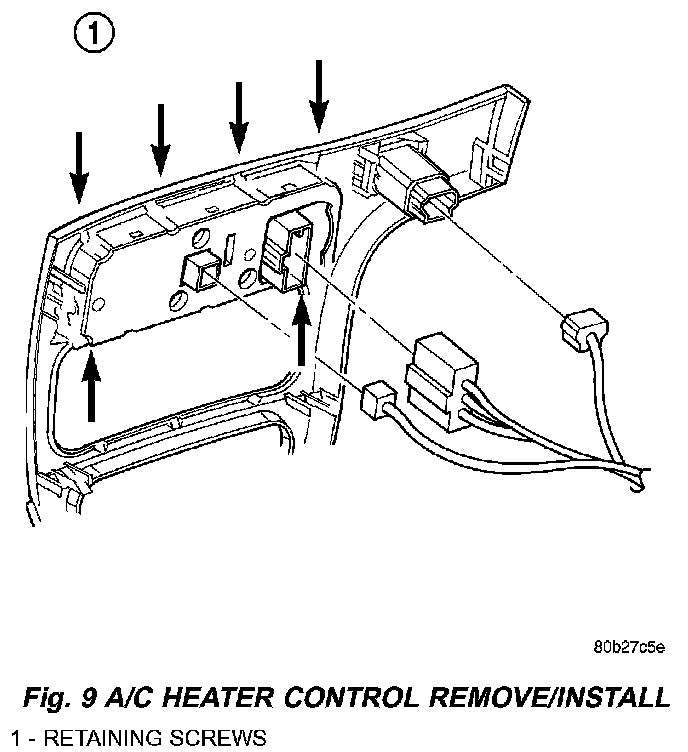 1

80b27c5e

Fig. 9 A/C HEATER CONTROL REMOVE/INSTALL

1 - RETAINING SCREWS