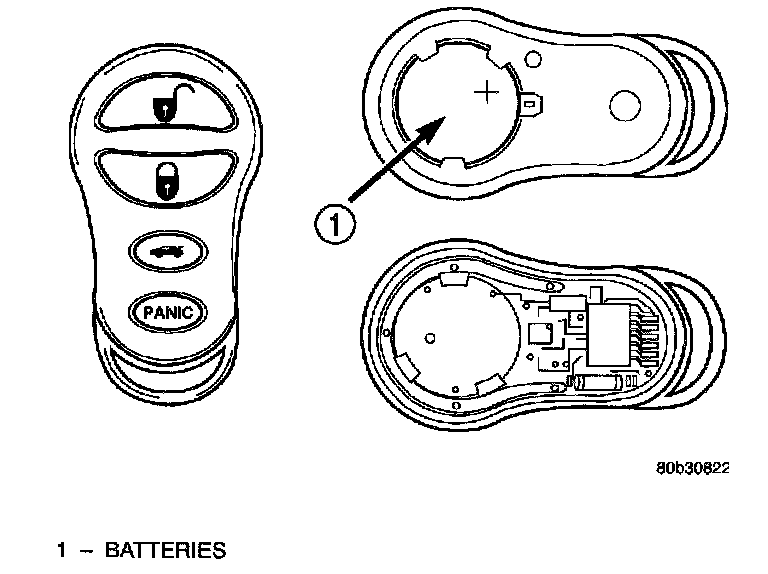 PANIC

+

1

80b30822

1 – BATTERIES