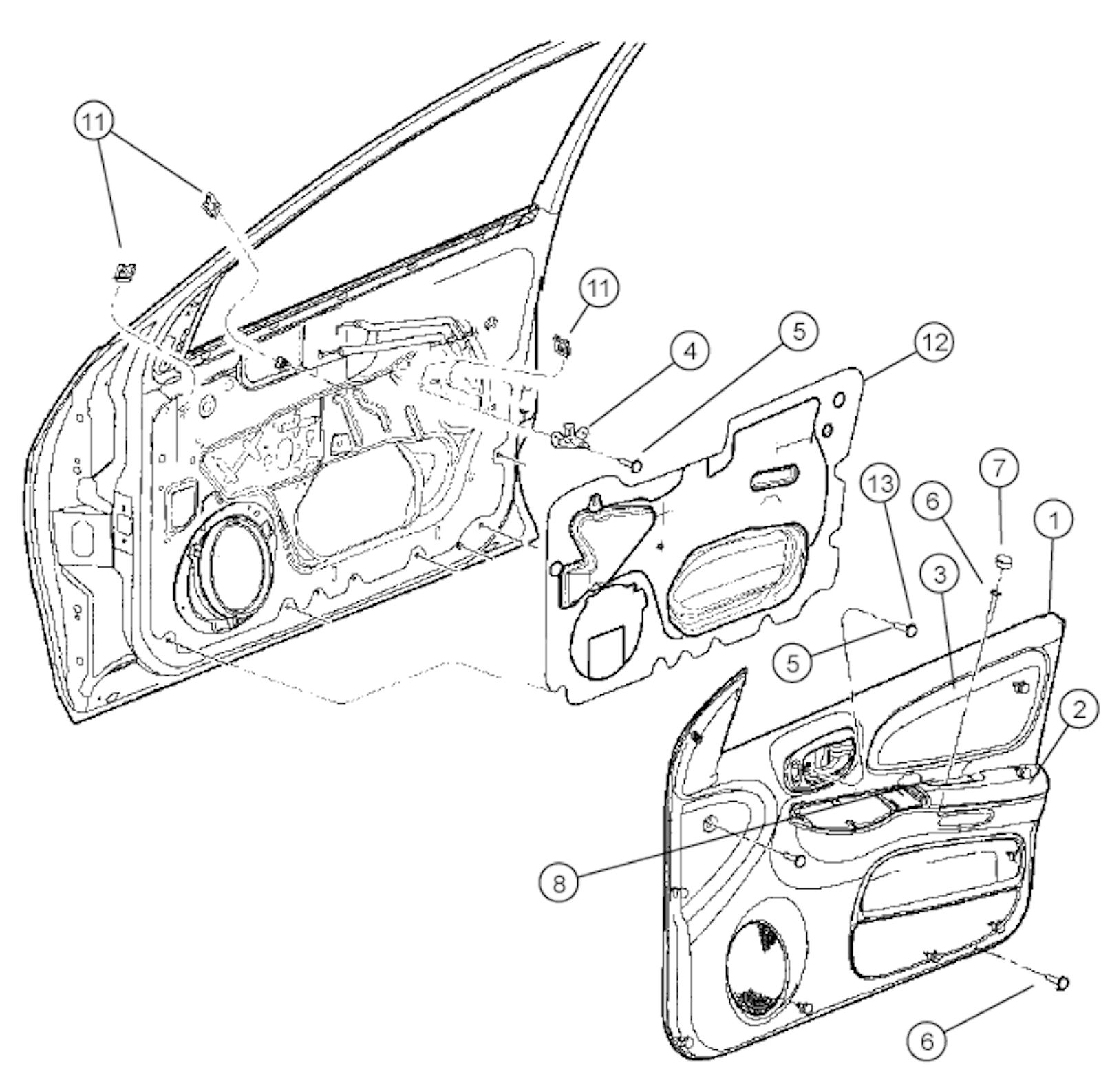 11
11
4
5
12
13
6
7
1
3
5
2
8
6