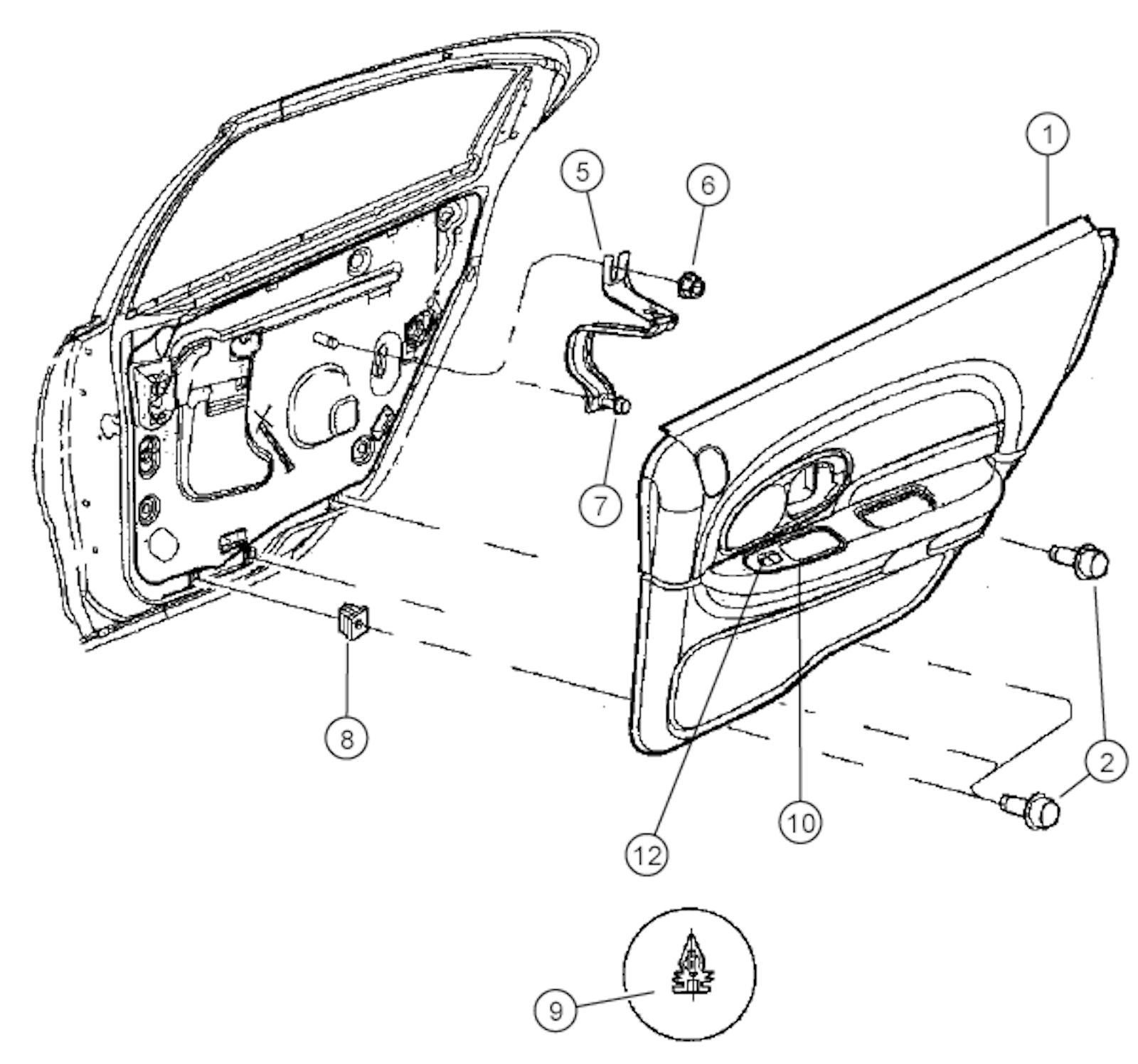 1
5
6
7
8
2
2
10
12
9