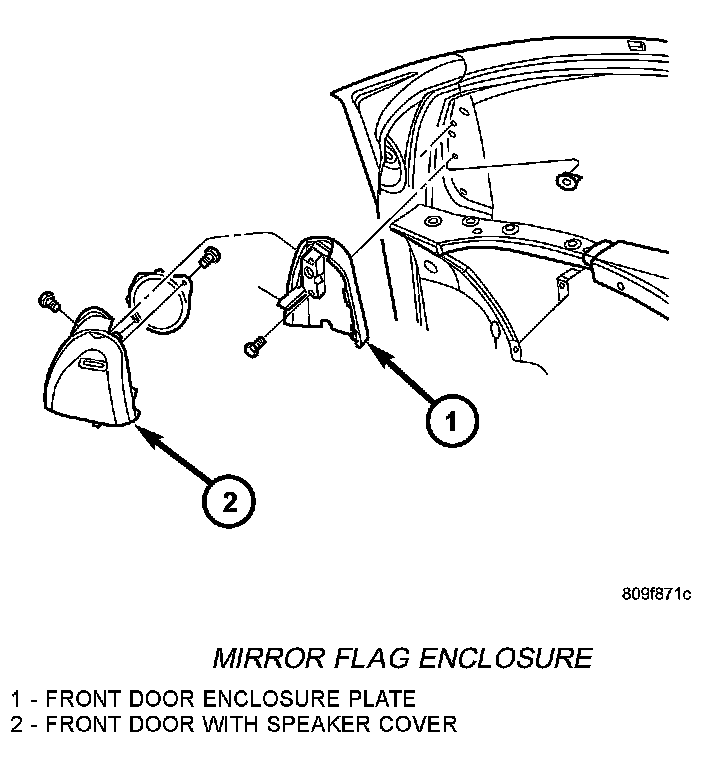 1

2

809f871c

MIRROR FLAG ENCLOSURE

1 - FRONT DOOR ENCLOSURE PLATE
2 - FRONT DOOR WITH SPEAKER COVER