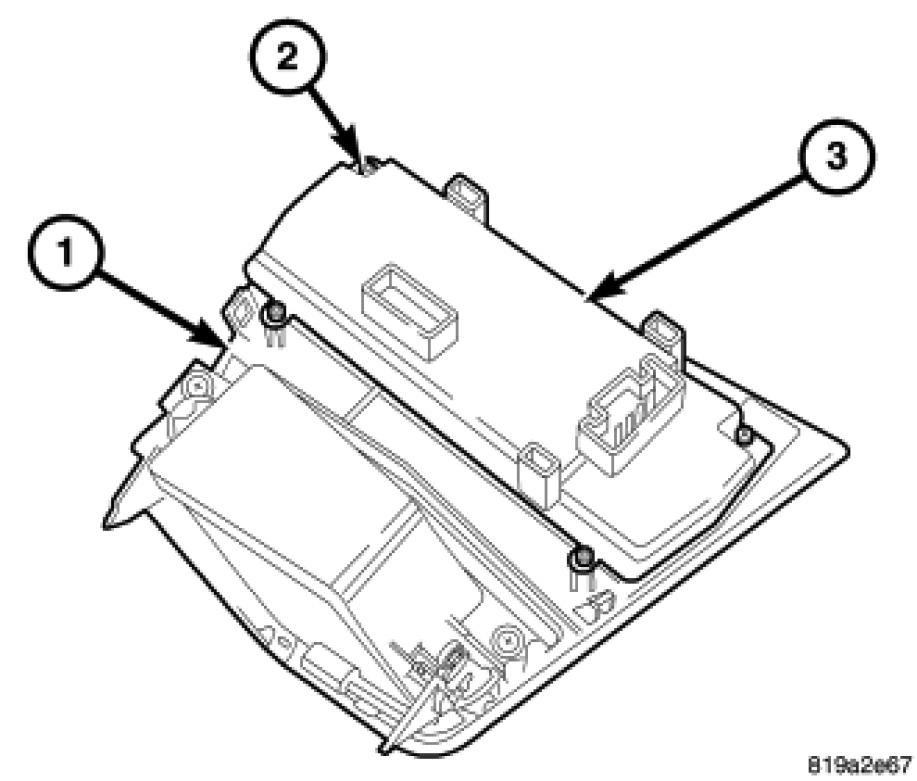 2
3
1
819a2e67