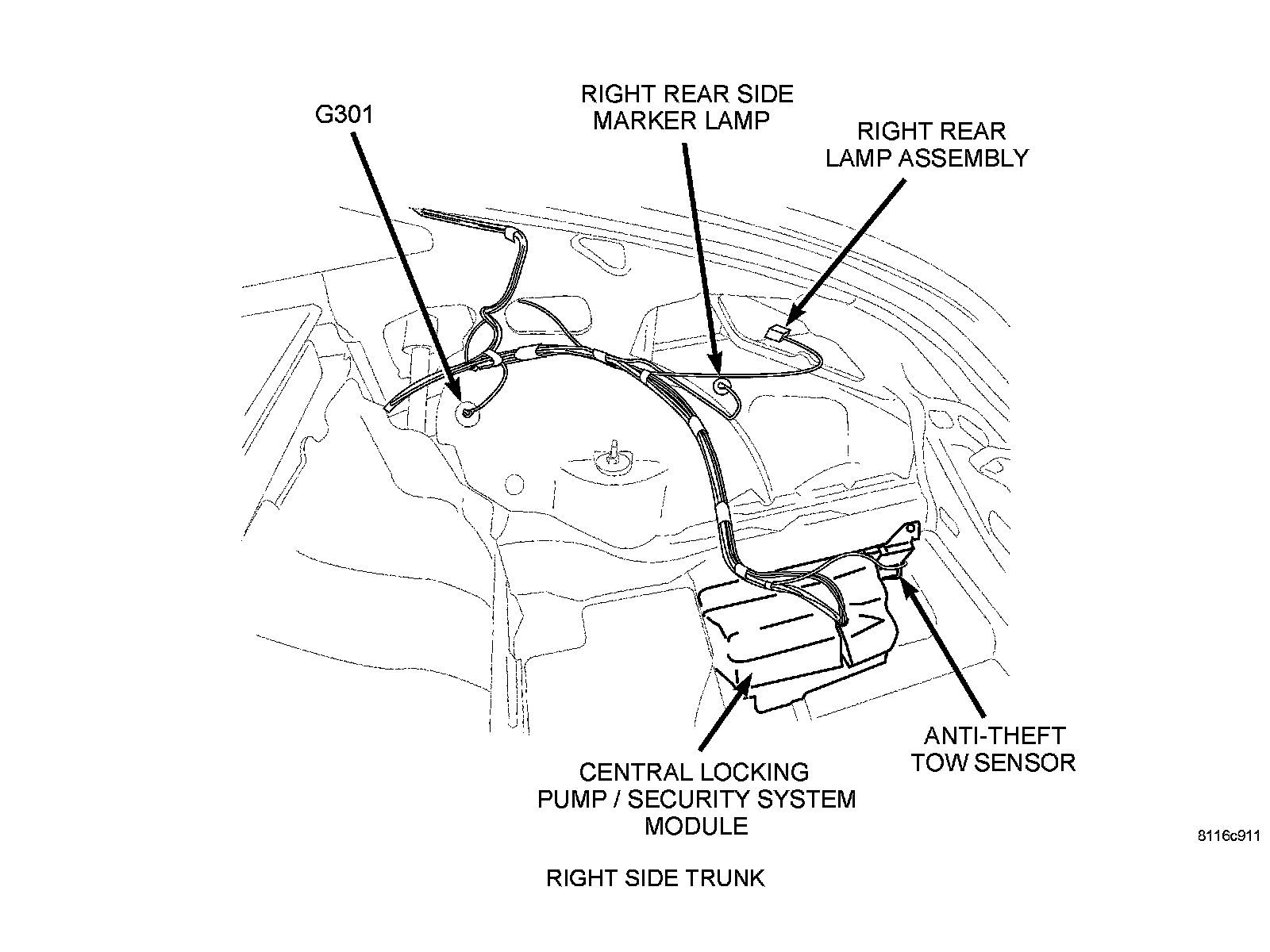 G301

RIGHT REAR SIDE MARKER LAMP

RIGHT REAR LAMP ASSEMBLY

ANTI-THEFT TOW SENSOR

CENTRAL LOCKING PUMP / SECURITY SYSTEM MODULE

8116c911

RIGHT SIDE TRUNK