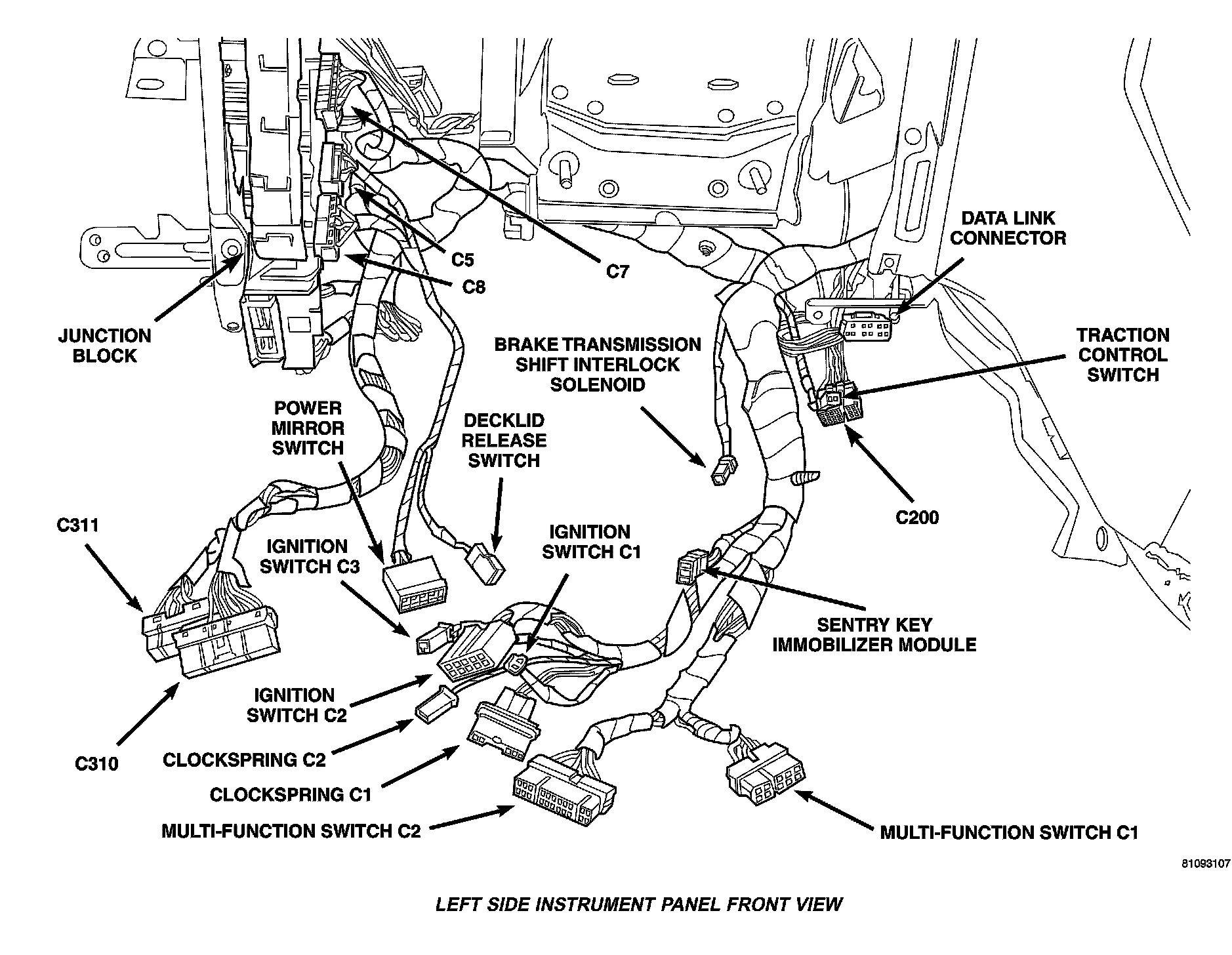 DATA LINK CONNECTOR

C5

C7

C8

JUNCTION BLOCK

BRAKE TRANSMISSION SHIFT INTERLOCK SOLENOID

TRACTION CONTROL SWITCH

POWER MIRROR SWITCH

DECKLID RELEASE SWITCH

C200

C311

IGNITION SWITCH C3

IGNITION SWITCH C1

SENTRY KEY IMMOBILIZER MODULE

IGNITION SWITCH C2

C310

CLOCKSPRING C2

CLOCKSPRING C1

MULTI-FUNCTION SWITCH C2

MULTI-FUNCTION SWITCH C1

81093107

LEFT SIDE INSTRUMENT PANEL FRONT VIEW