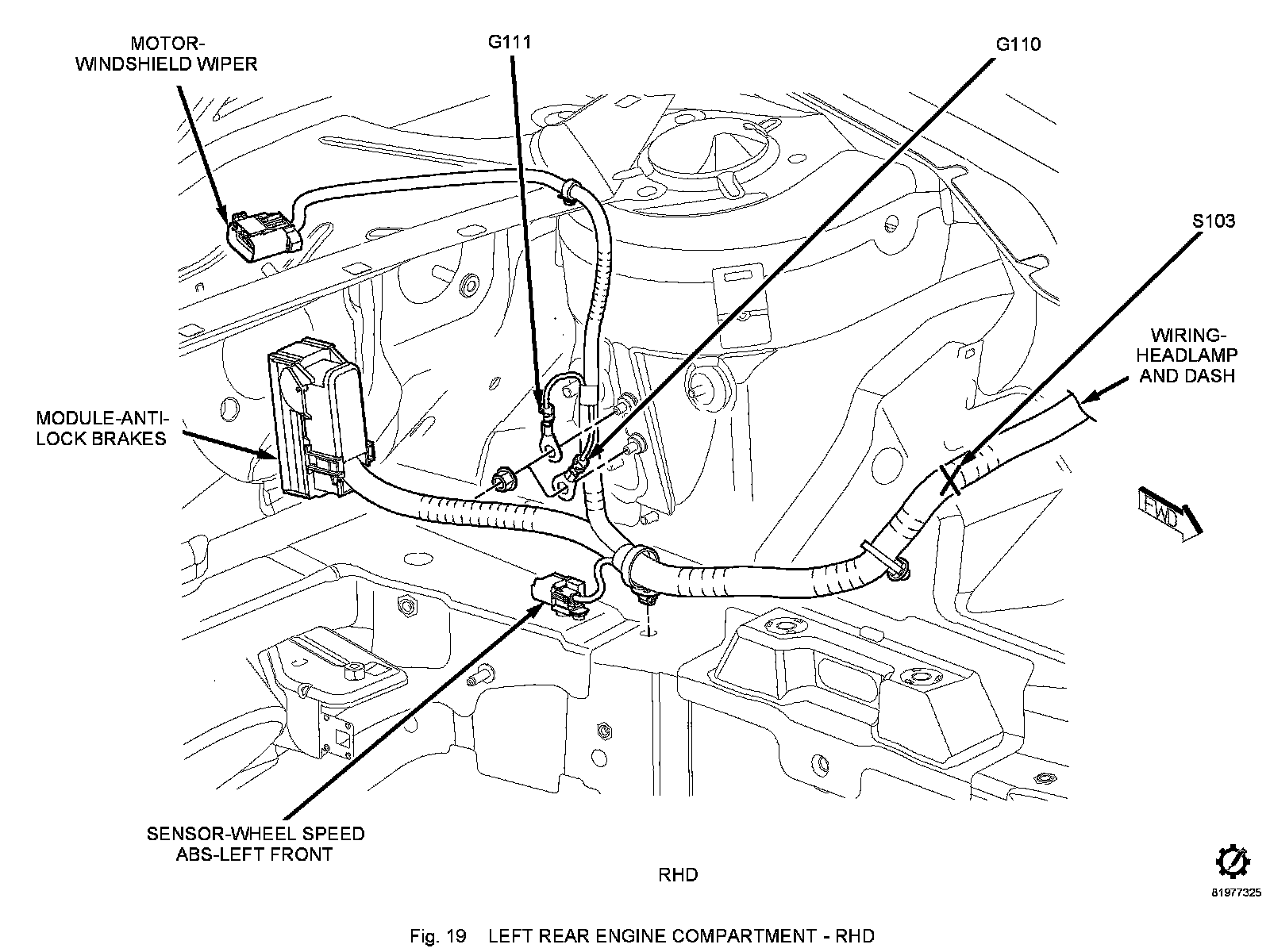 MOTOR-WINDSHIELD WIPER

G111

G110

S103

WIRING-HEADLAMP AND DASH

MODULE-ANTI-LOCK BRAKES

FWD

SENSOR-WHEEL SPEED ABS-LEFT FRONT

RHD

81977325

Fig. 19 LEFT REAR ENGINE COMPARTMENT - RHD