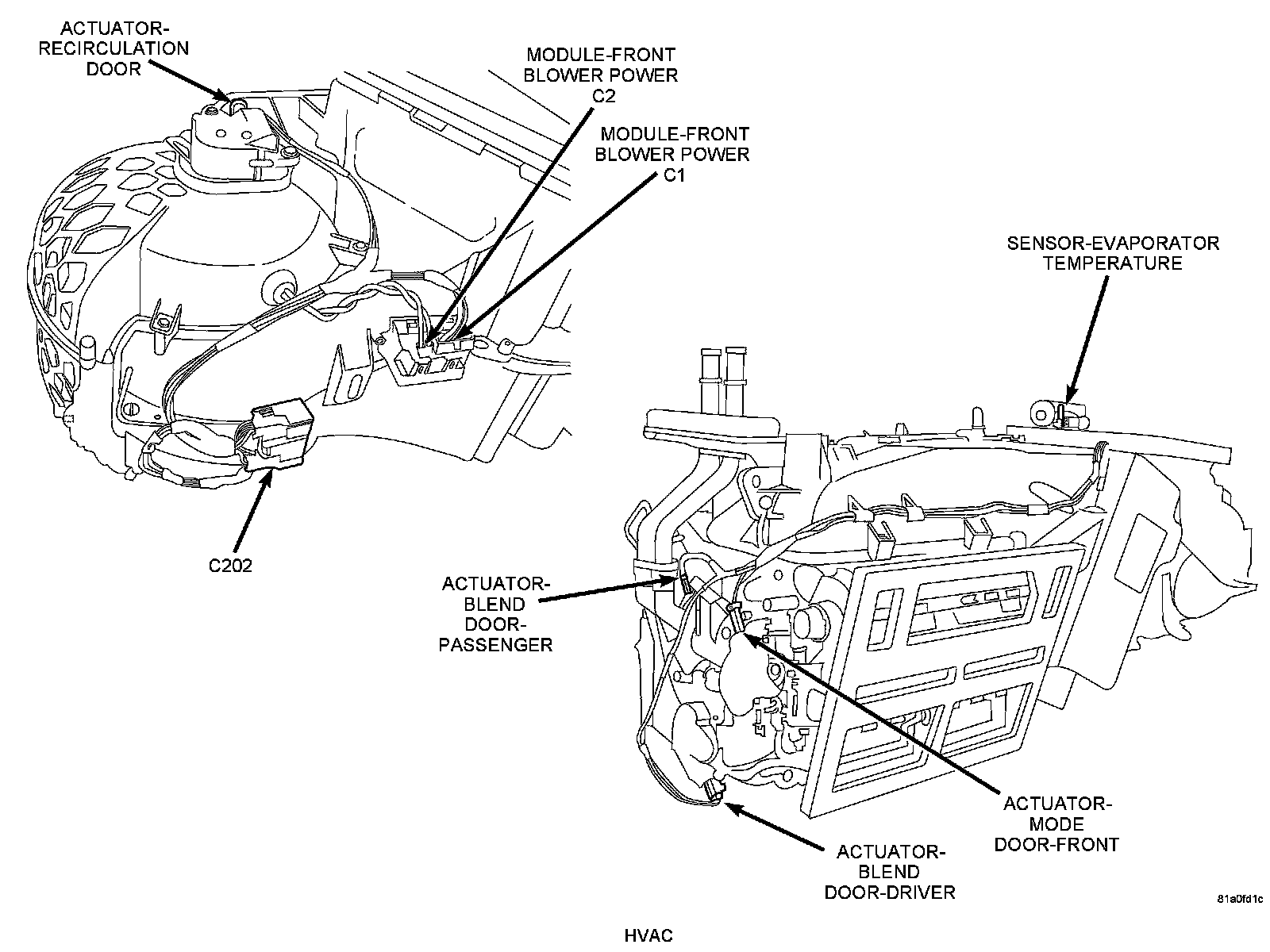 ACTUATOR-RECIRCULATION DOOR

MODULE-FRONT BLOWER POWER C2

MODULE-FRONT BLOWER POWER C1

SENSOR-EVAPORATOR TEMPERATURE

C202

ACTUATOR-BLEND DOOR-PASSENGER

ACTUATOR-MODE DOOR-FRONT

ACTUATOR-BLEND DOOR-DRIVER

81a0fd1c

HVAC