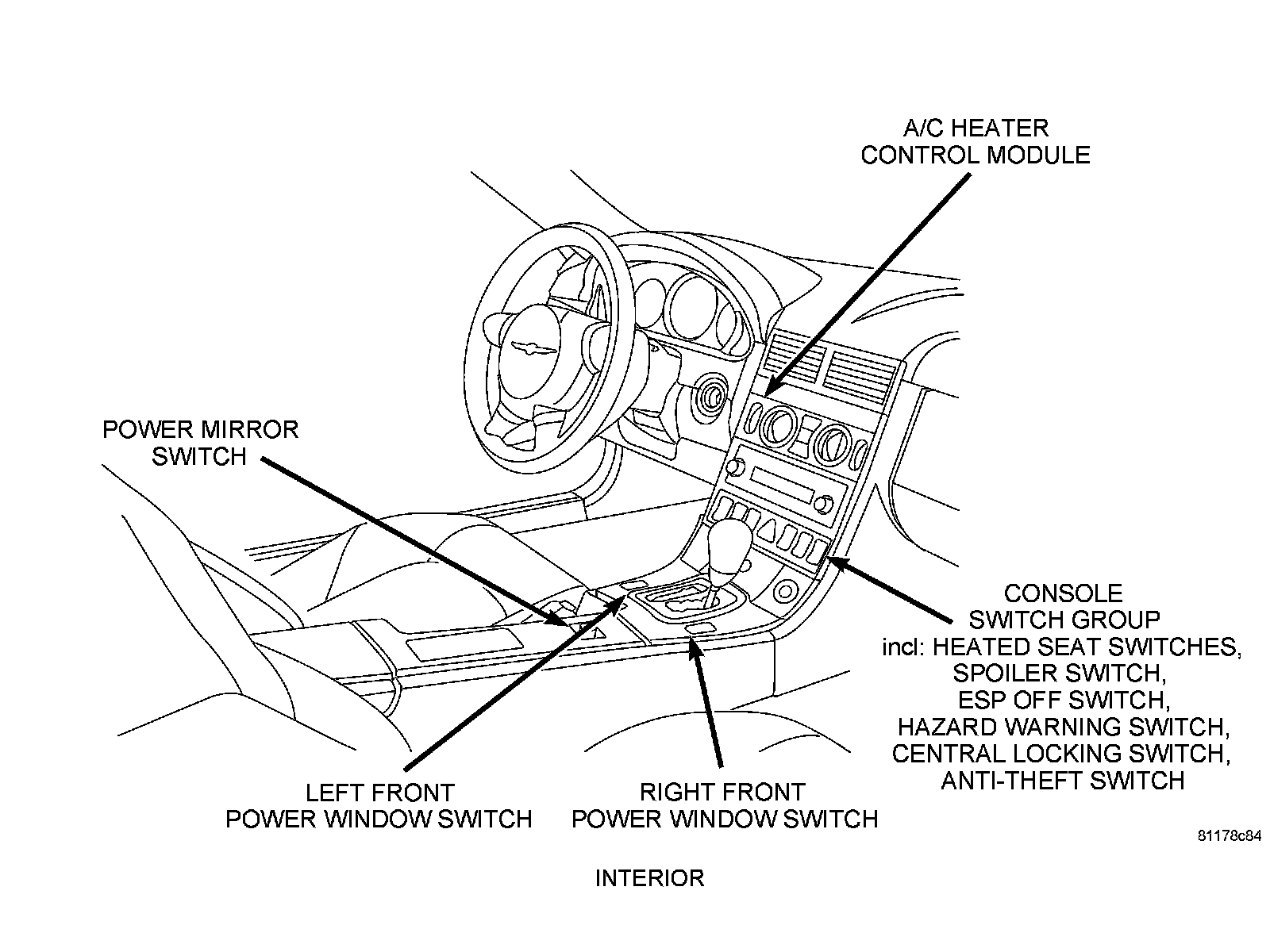 A/C HEATER
CONTROL MODULE

POWER MIRROR
SWITCH

CONSOLE
SWITCH GROUP
incl: HEATED SEAT SWITCHES,
SPOILER SWITCH,
ESP OFF SWITCH,
HAZARD WARNING SWITCH,
CENTRAL LOCKING SWITCH,
ANTI-THEFT SWITCH

LEFT FRONT
POWER WINDOW SWITCH

RIGHT FRONT
POWER WINDOW SWITCH

81178c84

INTERIOR