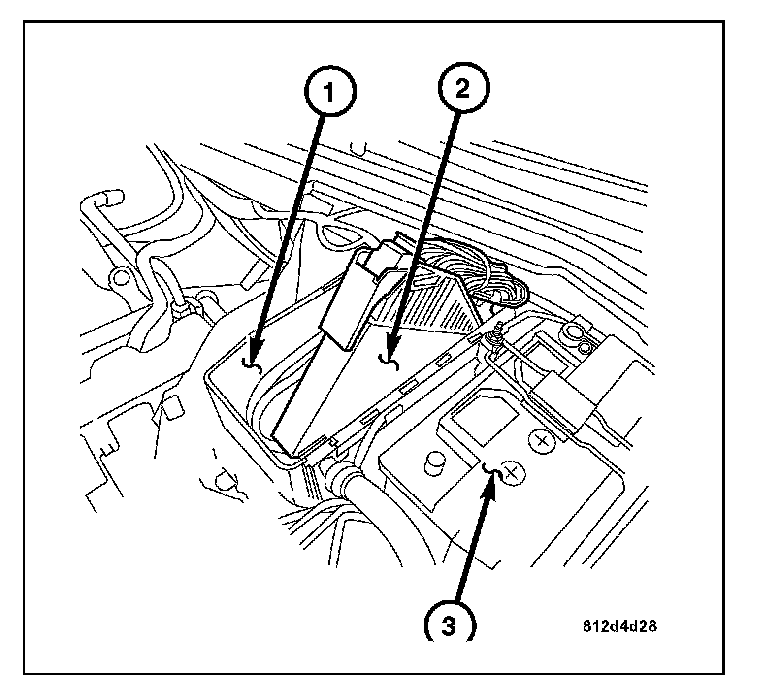 1
2
3
812d4d28