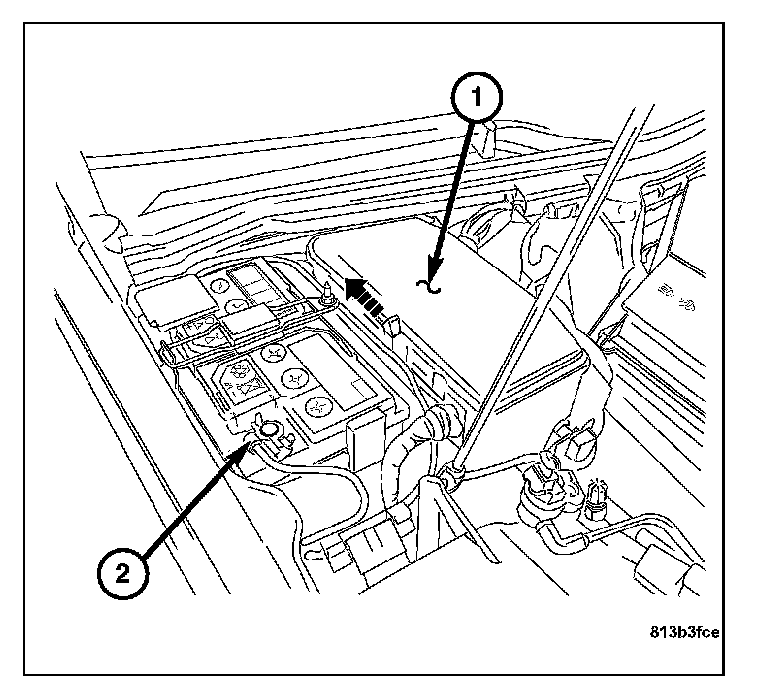 1

2

813b3fce