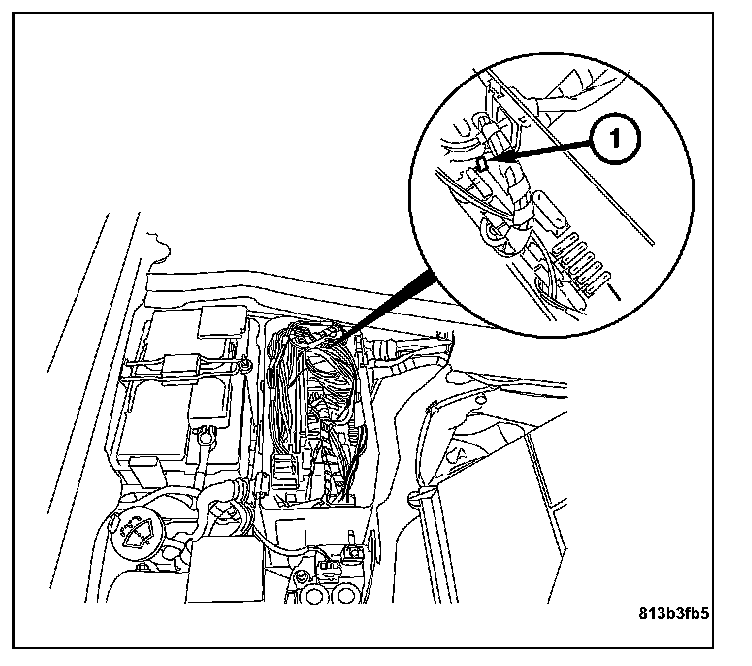 1

813b3fb5