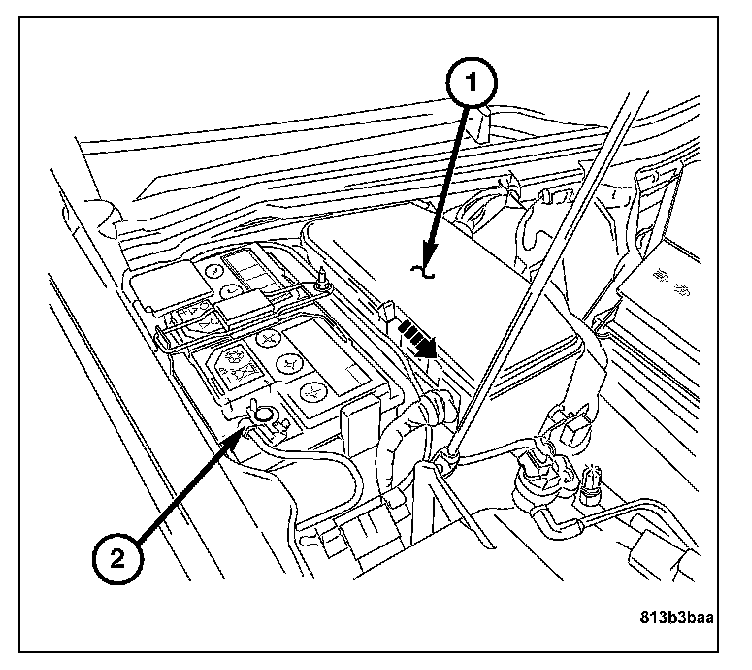 1

2

813b3baa