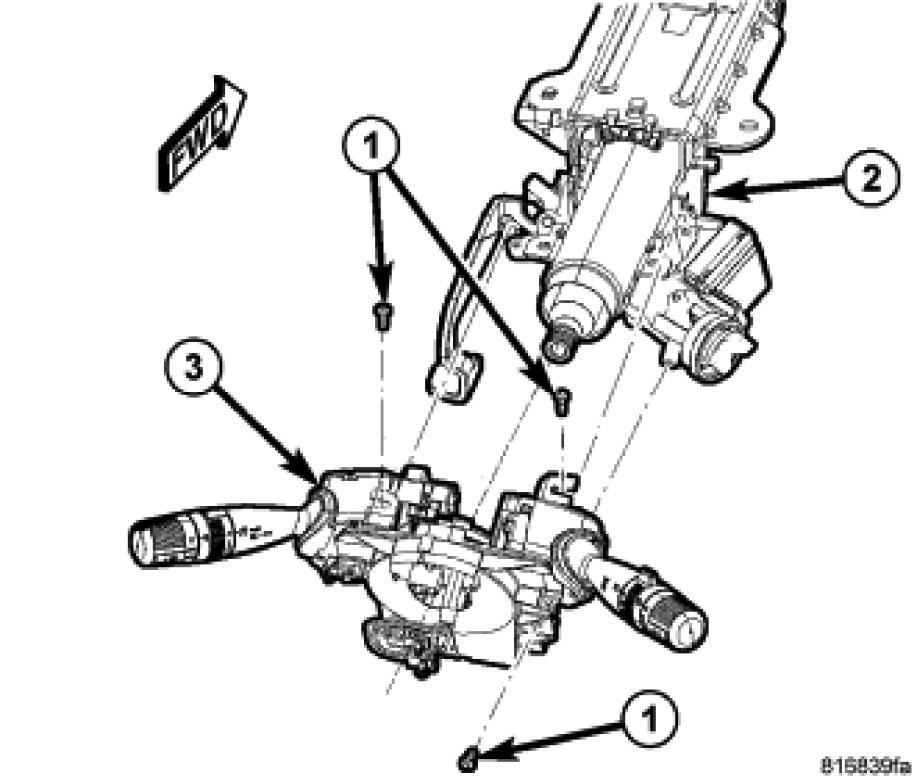 FWD

1

2

3

1

816839fa