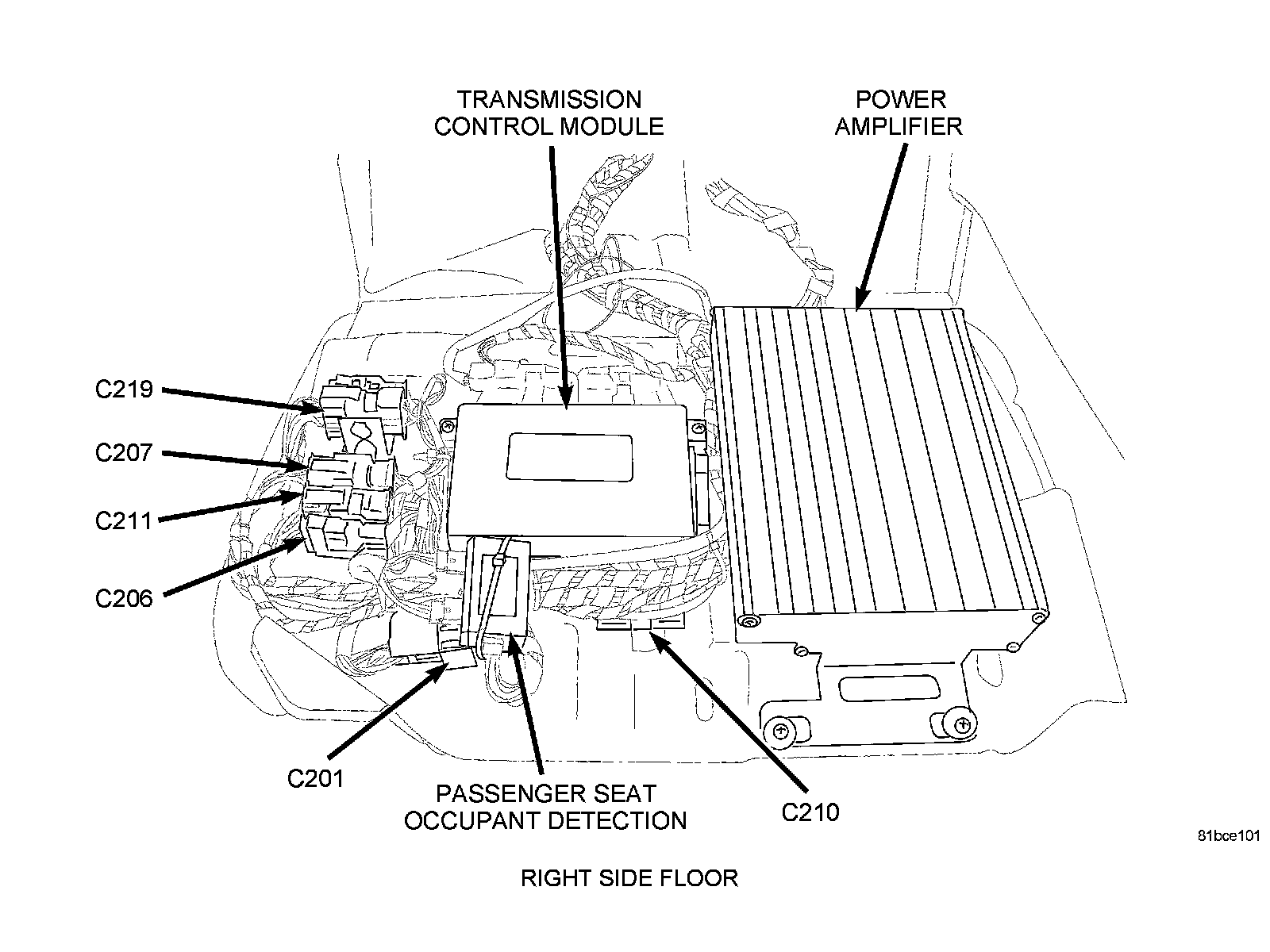 TRANSMISSION CONTROL MODULE

POWER AMPLIFIER

C219

C207

C211

C206

C201

PASSENGER SEAT OCCUPANT DETECTION

C210

81bce101

RIGHT SIDE FLOOR