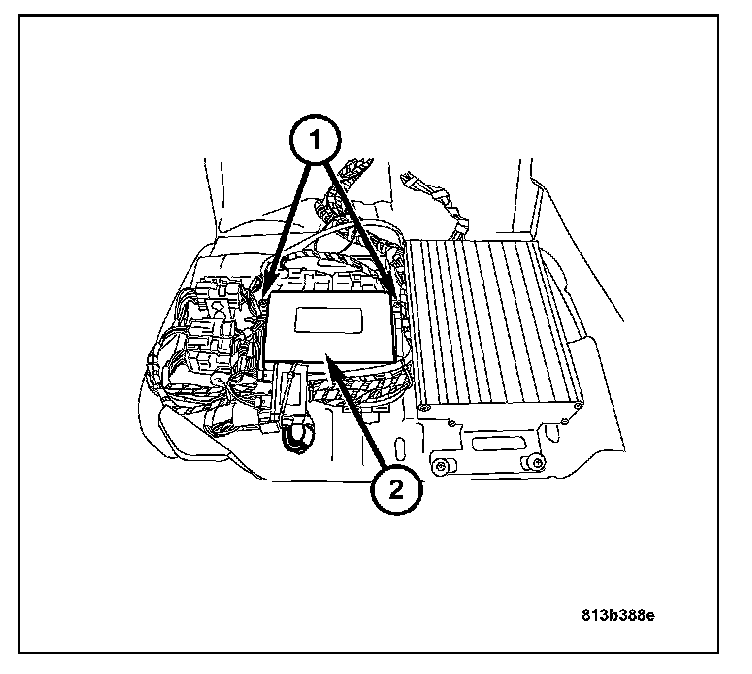 1
2
813h388e