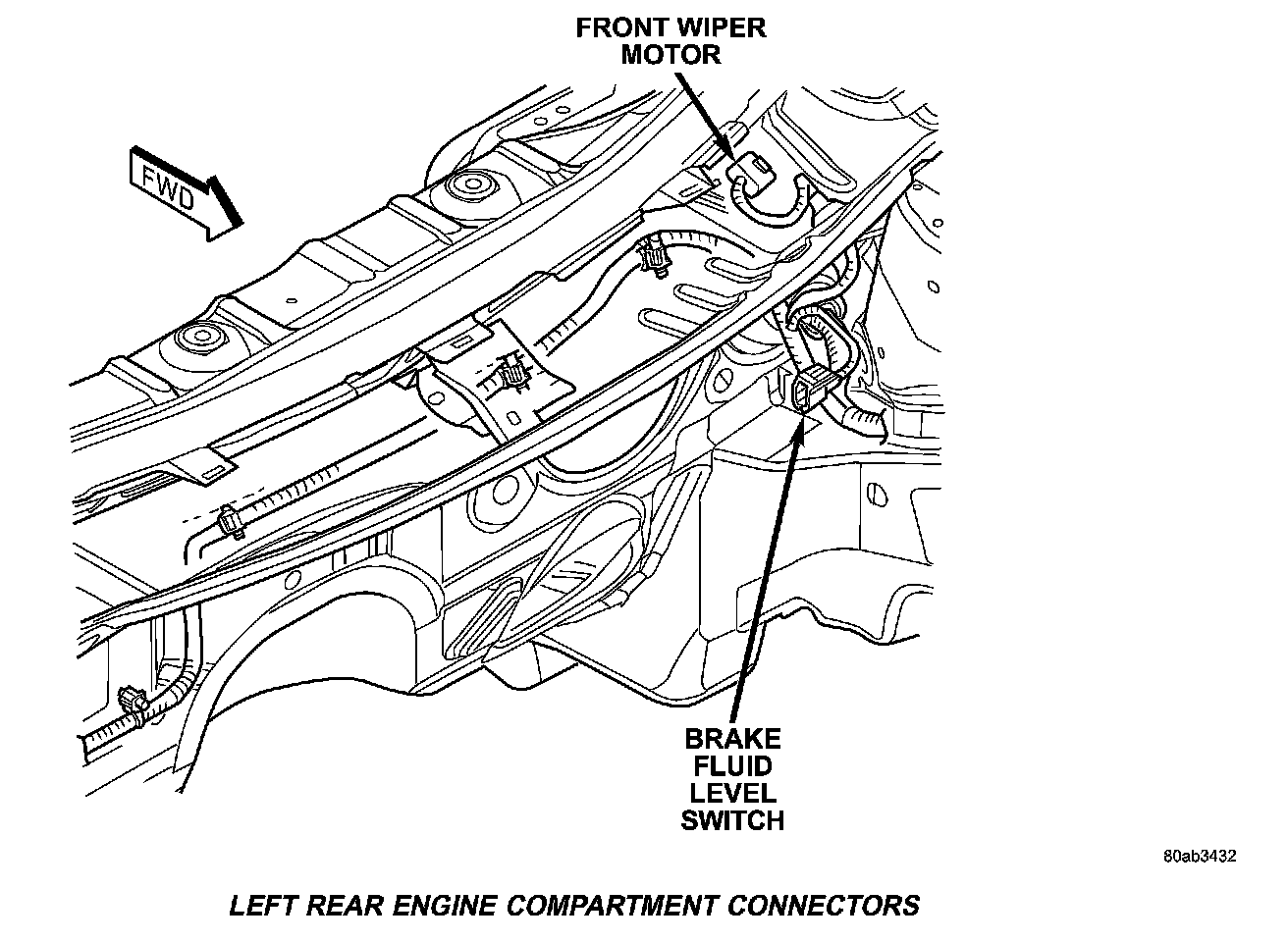 FRONT WIPER MOTOR

FWD

BRAKE FLUID LEVEL SWITCH

80ab3432

LEFT REAR ENGINE COMPARTMENT CONNECTORS