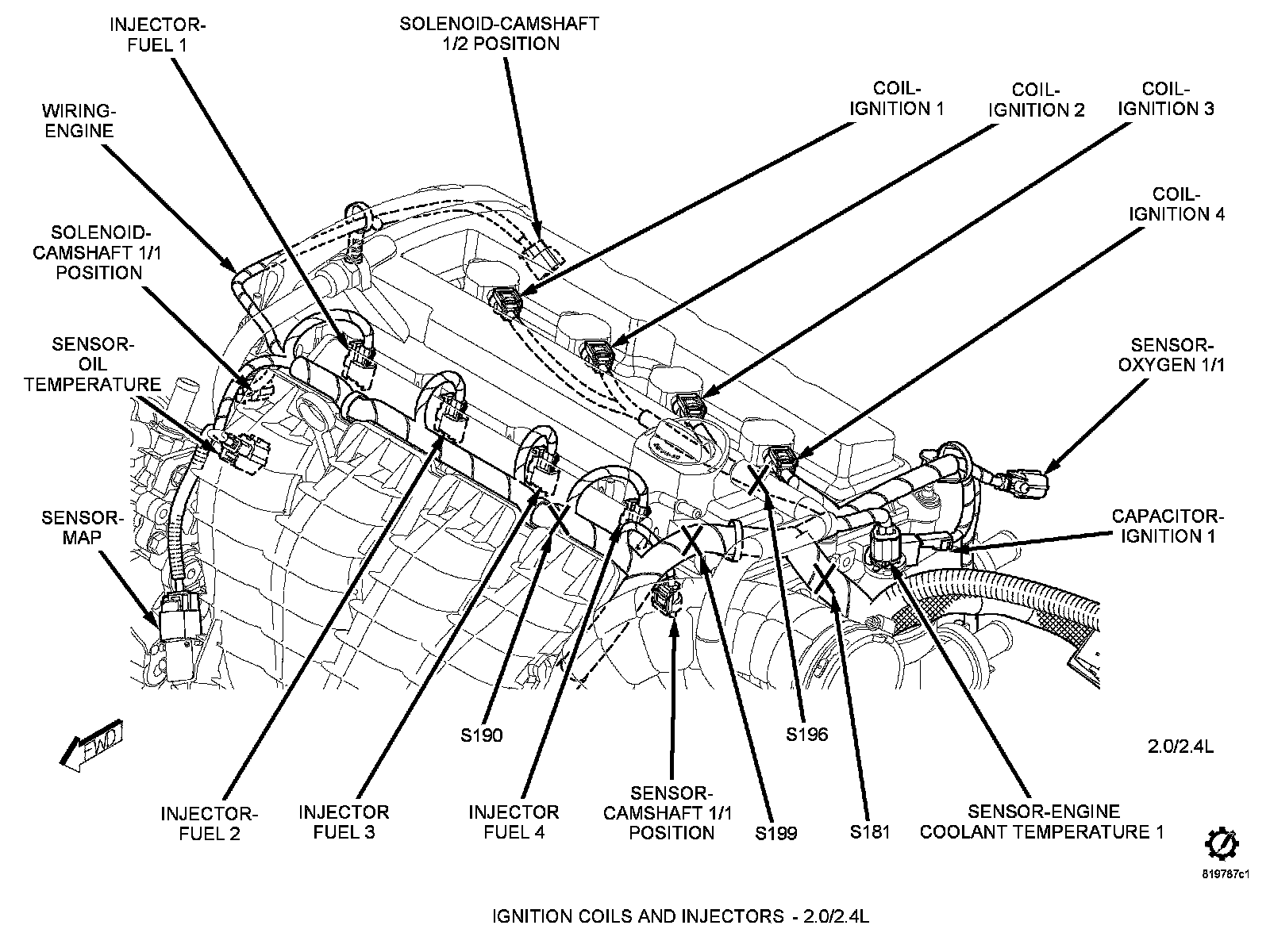 INJECTOR-FUEL 1

SOLENOID-CAMSHAFT 1/2 POSITION

WIRING-ENGINE

COIL-IGNITION 1

COIL-IGNITION 2

COIL-IGNITION 3

COIL-IGNITION 4

SOLENOID-CAMSHAFT 1/1 POSITION

SENSOR-OIL TEMPERATURE

SENSOR-OXYGEN 1/1

SENSOR-MAP

CAPACITOR-IGNITION 1

FWD

S190

S196

2.0/2.4L

INJECTOR-FUEL 2

INJECTOR FUEL 3

INJECTOR FUEL 4

SENSOR-CAMSHAFT 1/1 POSITION

S199

S181

SENSOR-ENGINE COOLANT TEMPERATURE 1

819787c1

IGNITION COILS AND INJECTORS - 2.0/2.4L