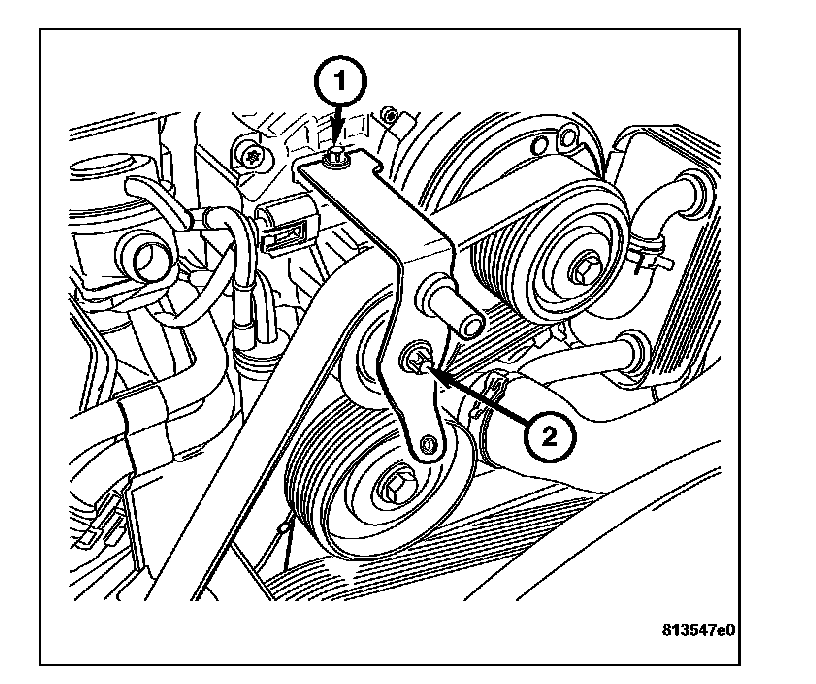 1

2

813547e0