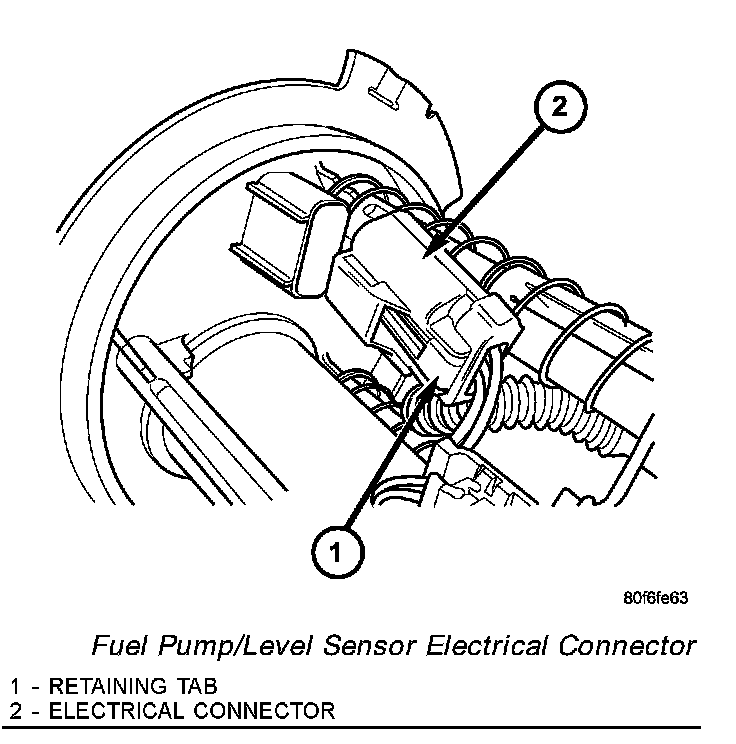 2

1

80f6fe63

Fuel Pump/Level Sensor Electrical Connector

1 - RETAINING TAB
2 - ELECTRICAL CONNECTOR