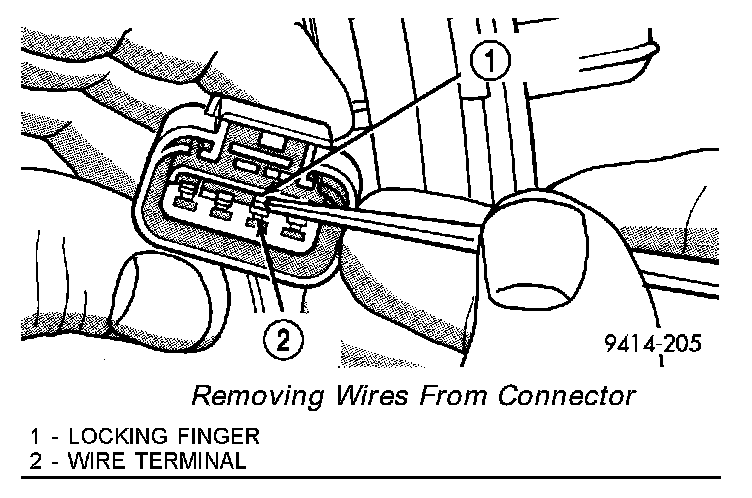 1

2

9414-205

Removing Wires From Connector

1 - LOCKING FINGER
2 - WIRE TERMINAL