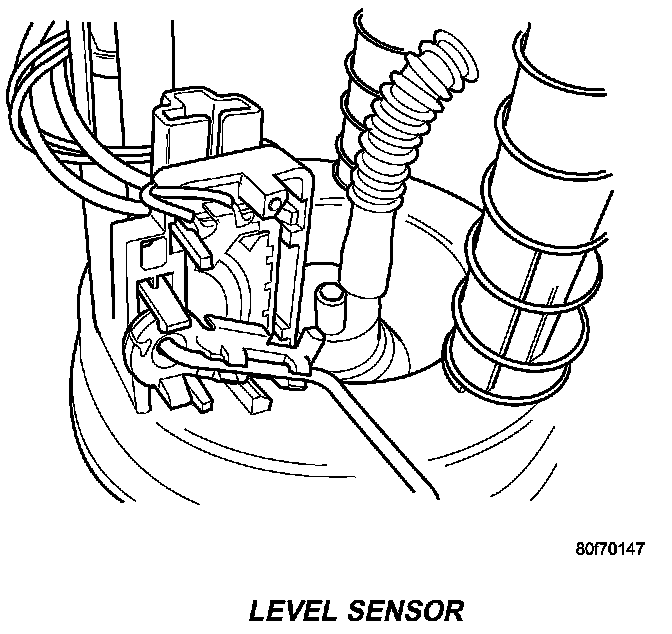 80f70147

LEVEL SENSOR