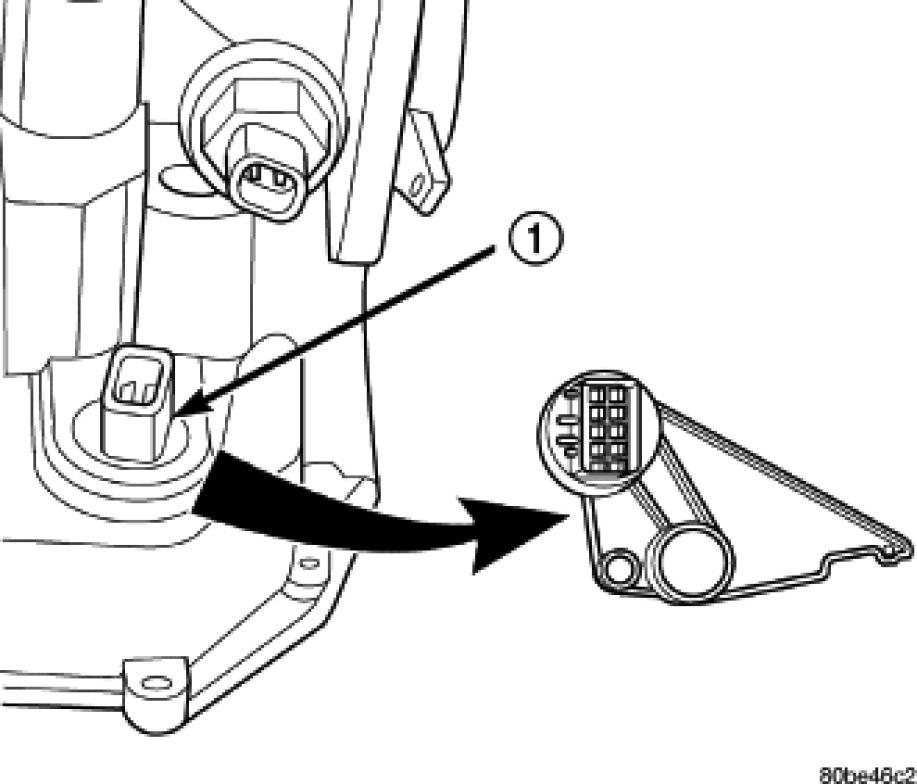 1

80be46c2