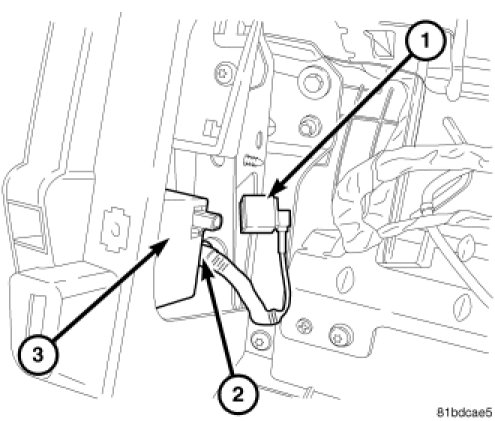 1
3
2
81bdcae5