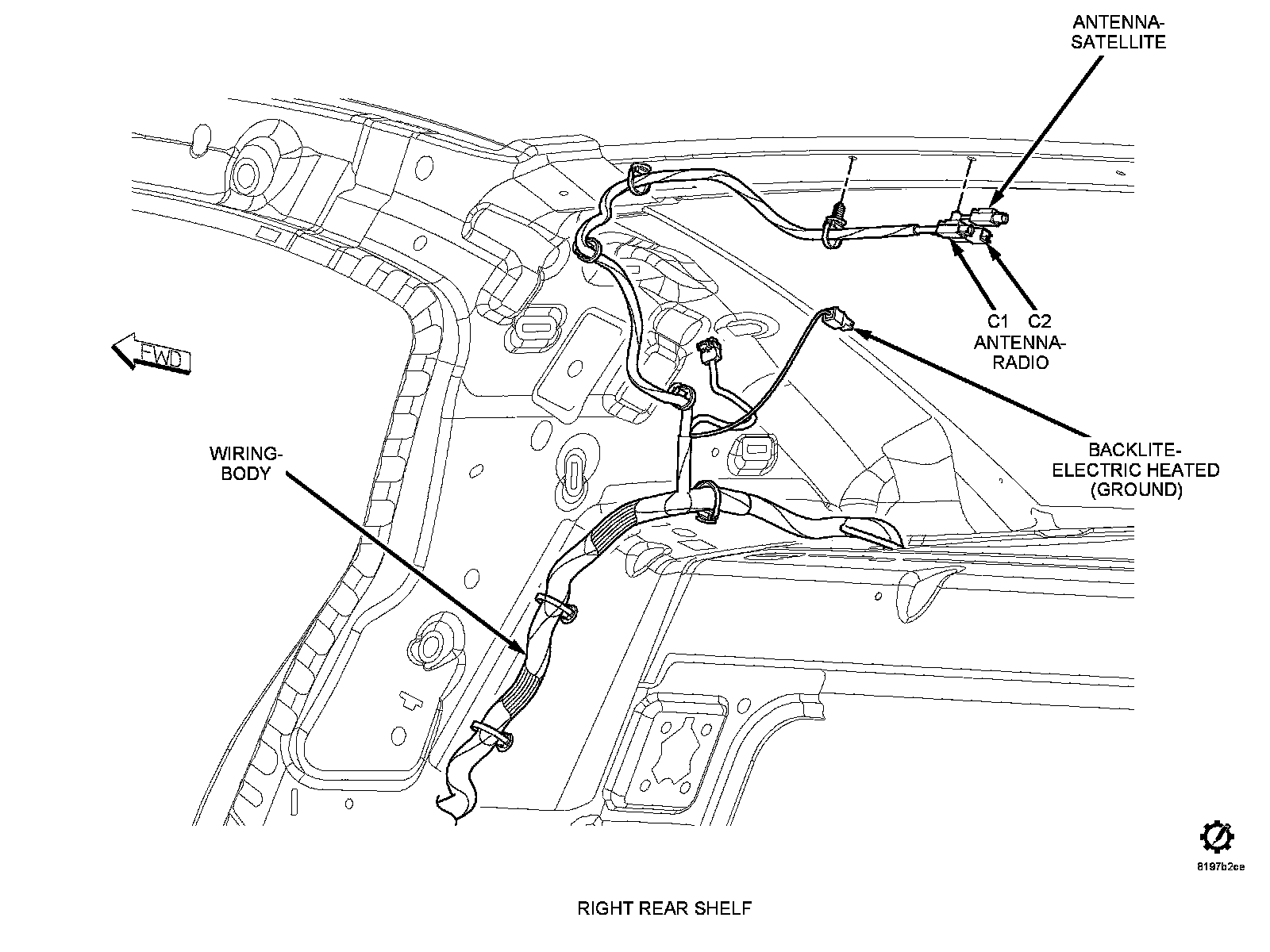 ANTENNA-SATELLITE

C1 C2
ANTENNA-RADIO

FWD

BACKLITE-ELECTRIC HEATED (GROUND)

WIRING-BODY

8197b2ee

RIGHT REAR SHELF