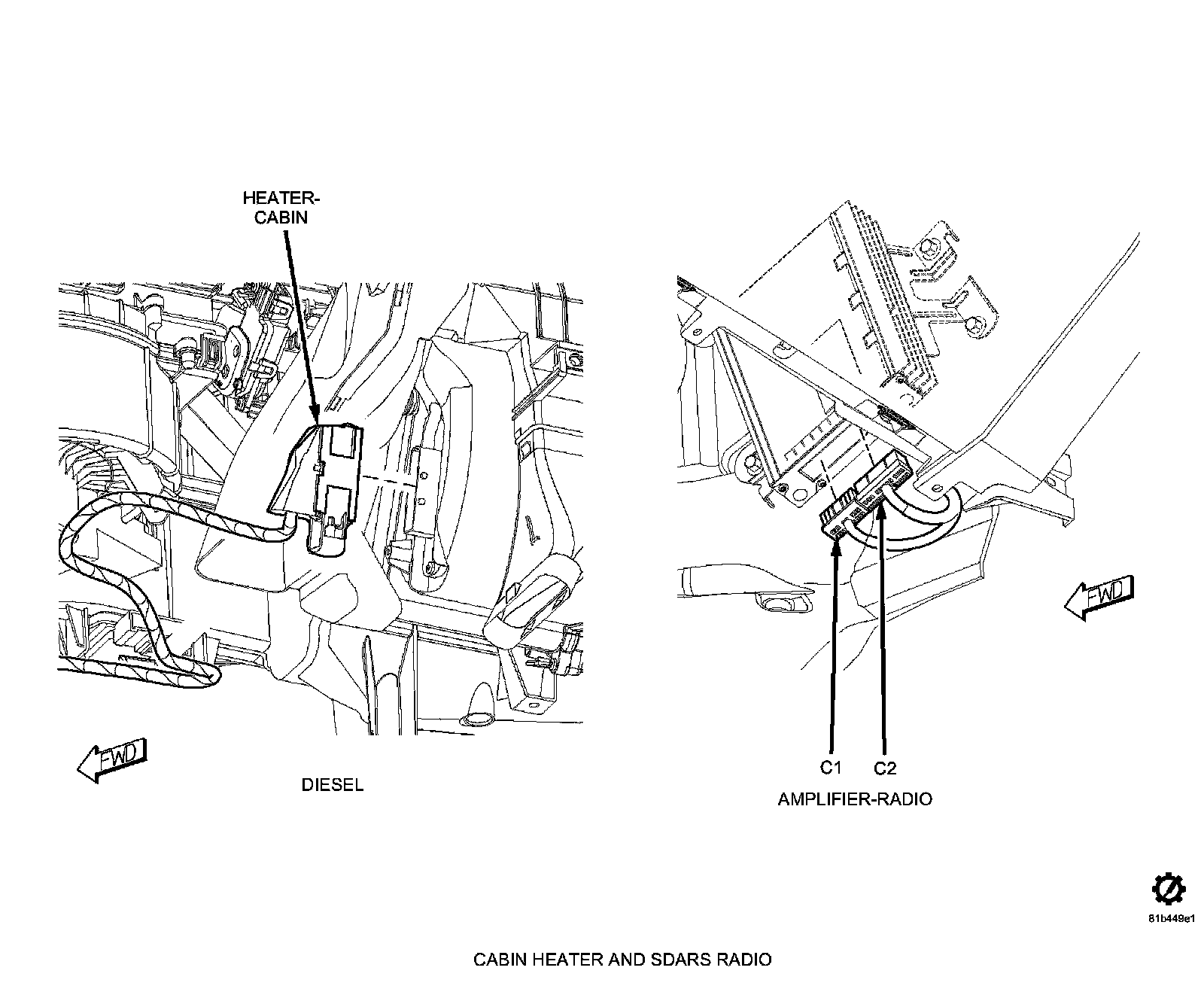 HEATER-CABIN

FWD

DIESEL

FWD

C1

C2

AMPLIFIER-RADIO

81b449e1

CABIN HEATER AND SDARS RADIO