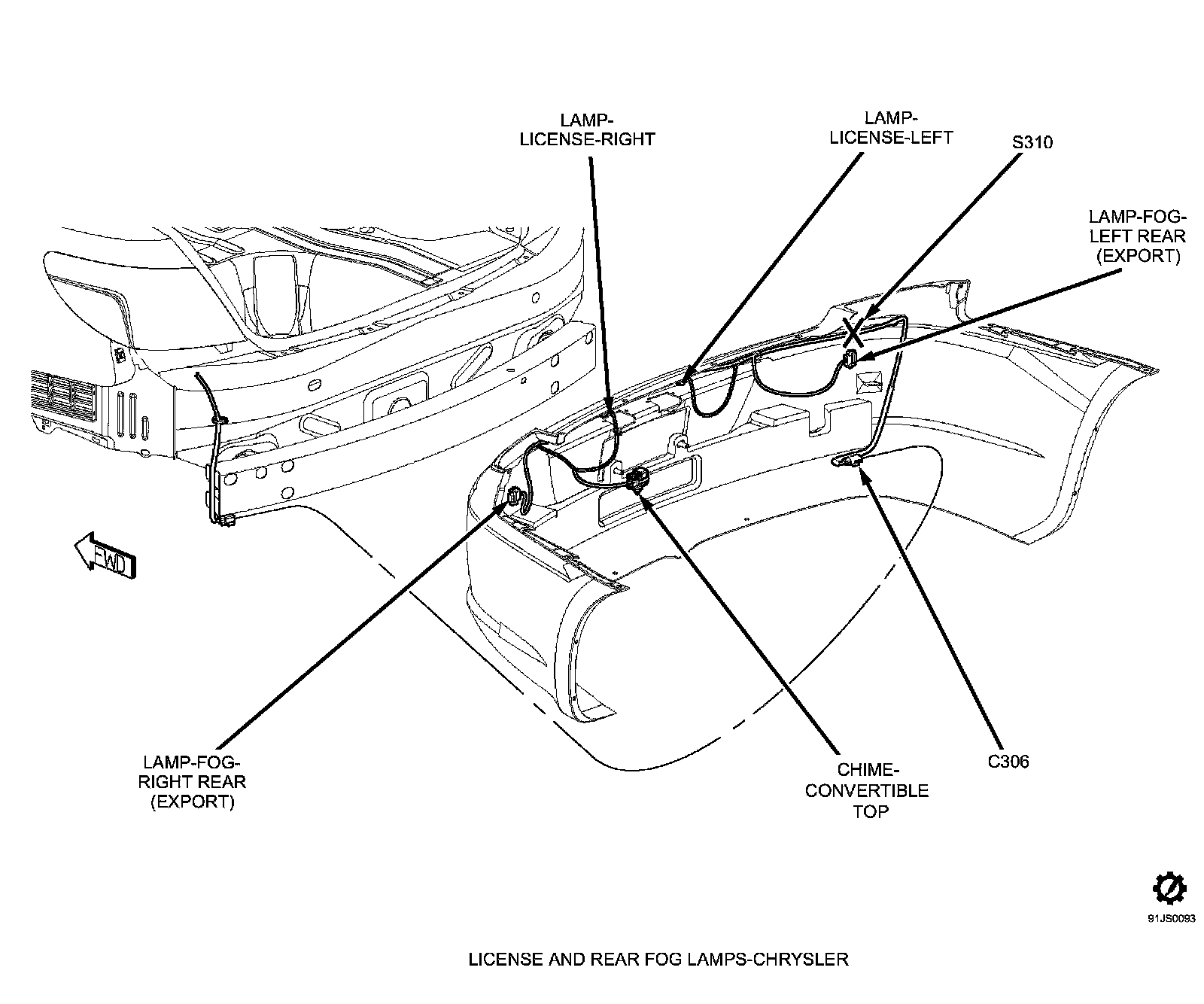 LAMP-LICENSE-RIGHT

LAMP-LICENSE-LEFT

S310

LAMP-FOG-LEFT REAR (EXPORT)

FWD

LAMP-FOG-RIGHT REAR (EXPORT)

CHIME-CONVERTIBLE TOP

C306

91JS0093

LICENSE AND REAR FOG LAMPS-CHRYSLER